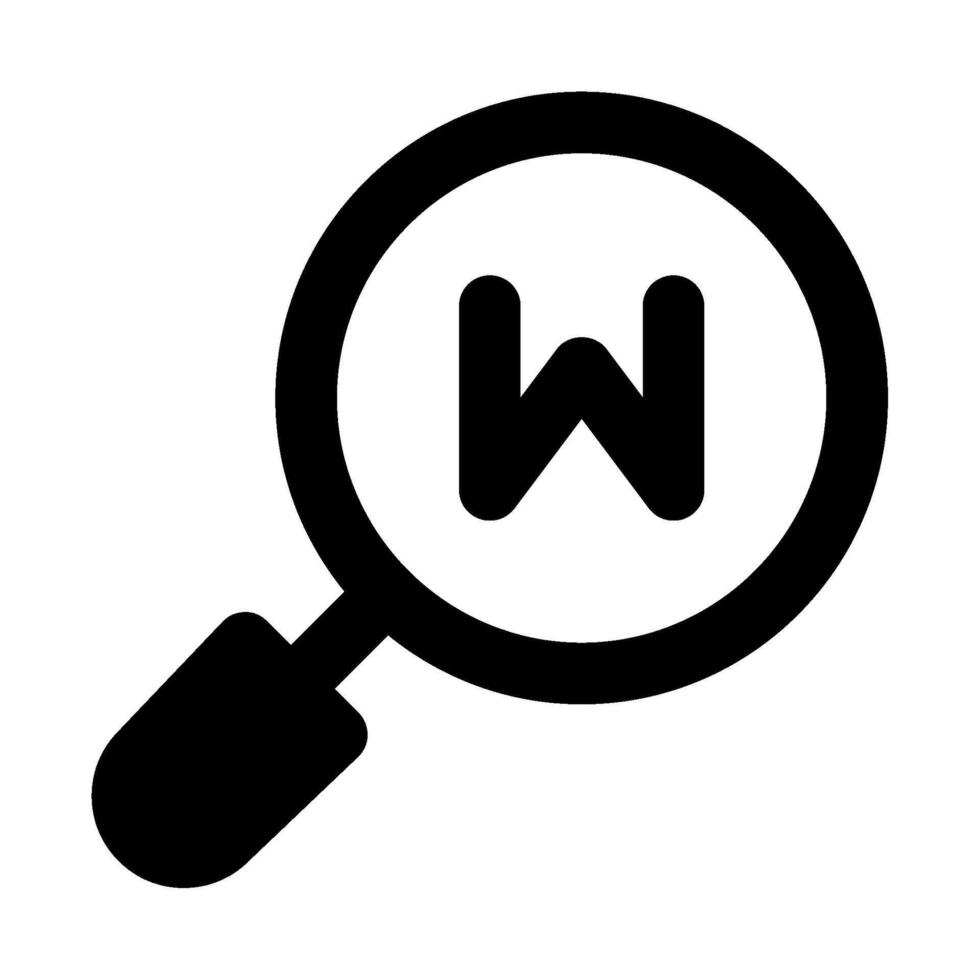 W