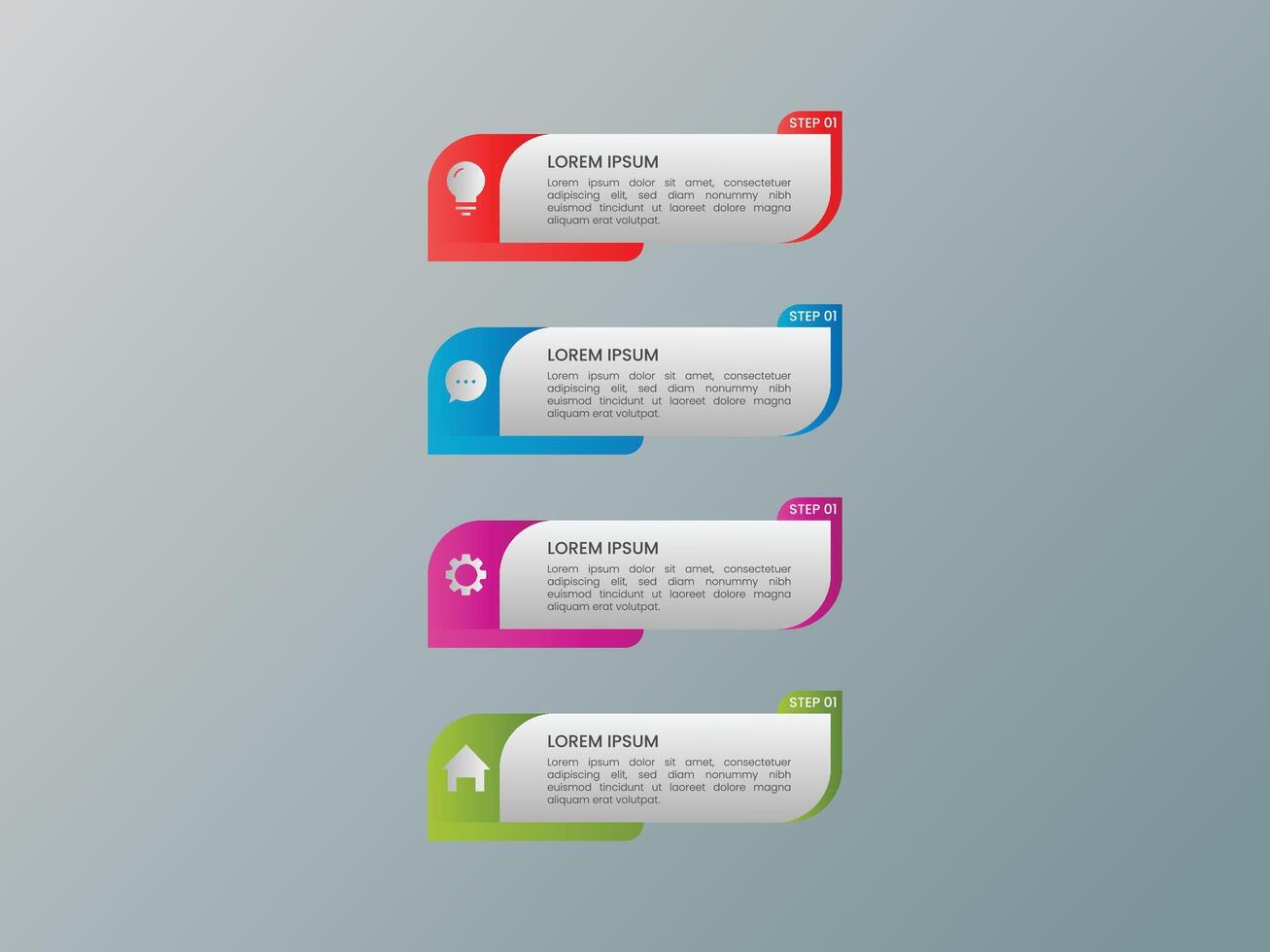 STEP 01

LOREM IPSUM

Lorem ipsum dolor sit amet, consectetuer adipiscing elit, sed diam nonummy nibh euismod tincidunt ut laoreet dolore magna aliquam erat volutpat.

STEP 01

LOREM IPSUM

Lorem ipsum dolor sit amet, consectetuer adipiscing elit, sed diam nonummy nibh euismod tincidunt ut laoreet dolore magna aliquam erat volutpat.

STEP 01

LOREM IPSUM

Lorem ipsum dolor sit amet, consectetuer adipiscing elit, sed diam nonummy nibh euismod tincidunt ut laoreet dolore magna aliquam erat volutpat.

STEP 01

LOREM IPSUM

Lorem ipsum dolor sit amet, consectetuer adipiscing elit, sed diam nonummy nibh euismod tincidunt ut laoreet dolore magna aliquam erat volutpat.