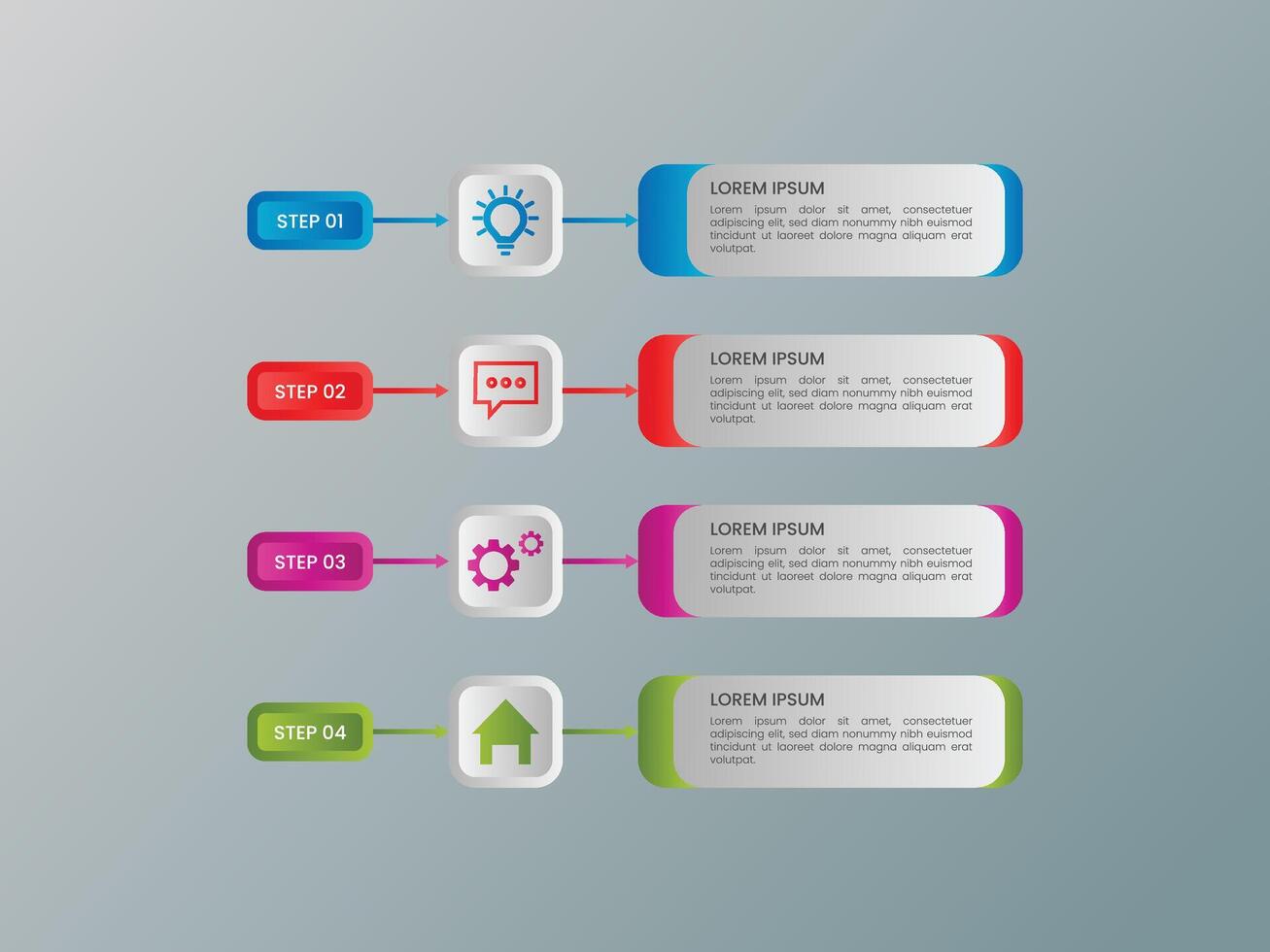 STEP 01

LOREM IPSUM

Lorem ipsum dolor sit amet, consectetuer adipiscing elit, sed diam nonummy nibh euismod tincidunt ut laoreet dolore magna aliquam erat volutpat.

STEP 02

LOREM IPSUM

Lorem ipsum dolor sit amet, consectetuer adipiscing elit, sed diam nonummy nibh euismod tincidunt ut laoreet dolore magna aliquam erat volutpat.

STEP 03

LOREM IPSUM

Lorem ipsum dolor sit amet, consectetuer adipiscing elit, sed diam nonummy nibh euismod tincidunt ut laoreet dolore magna aliquam erat volutpat.

STEP 04

LOREM IPSUM

Lorem ipsum dolor sit amet, consectetuer adipiscing elit, sed diam nonummy nibh euismod tincidunt ut laoreet dolore magna aliquam erat volutpat.