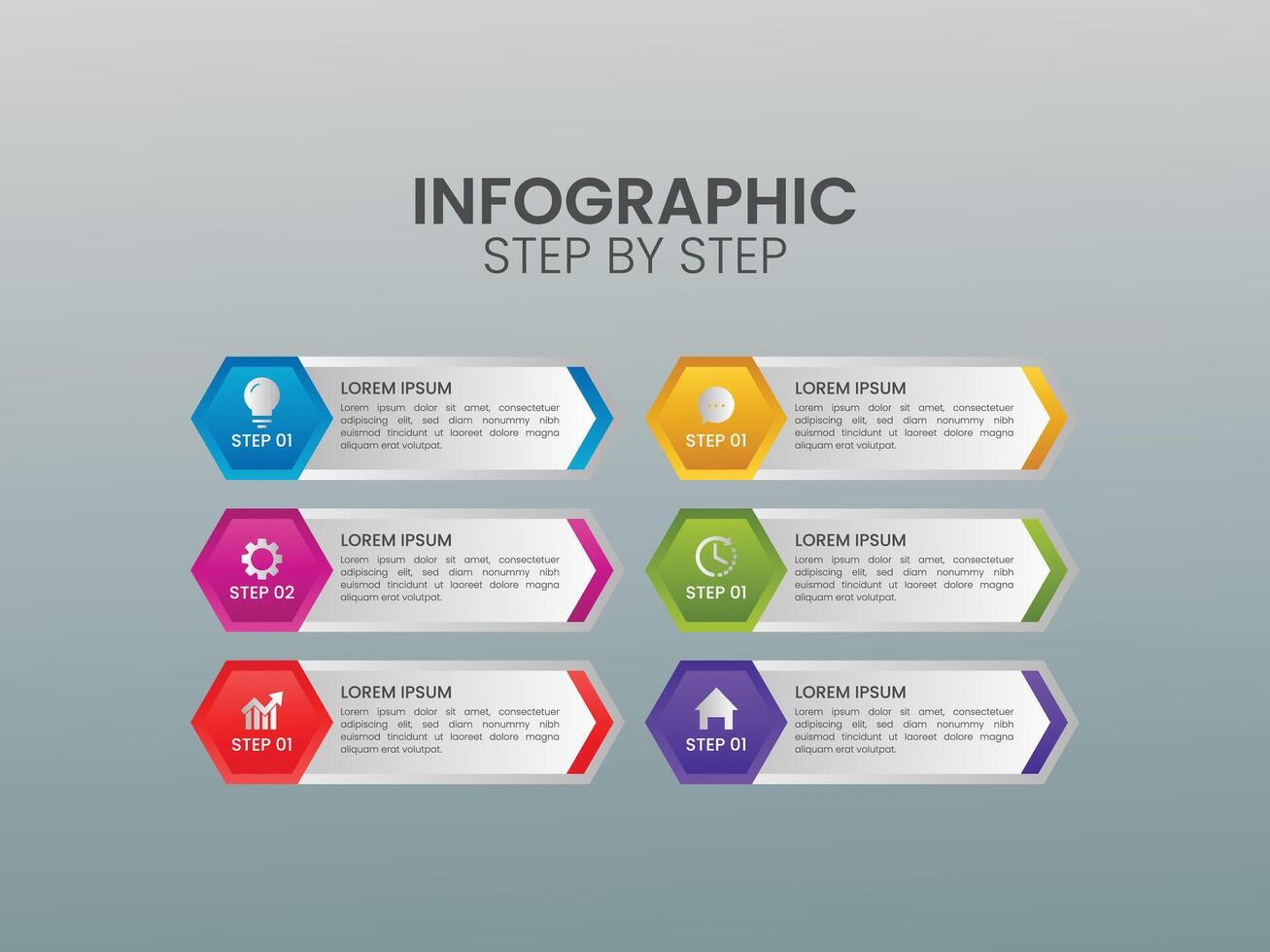 INFOGRAPHIC
STEP BY STEP

STEP 01

LOREM IPSUM
Lorem ipsum dolor sit amet, consectetuer adipiscing elit, sed diam nonummy nibh euismod tincidunt ut laoreet dolore magna aliquam erat volutpat.

STEP 02

LOREM IPSUM
Lorem ipsum dolor sit amet, consectetuer adipiscing elit, sed diam nonummy nibh euismod tincidunt ut laoreet dolore magna aliquam erat volutpat.

STEP 01

LOREM IPSUM
Lorem ipsum dolor sit amet, consectetuer adipiscing elit, sed diam nonummy nibh euismod tincidunt ut laoreet dolore magna aliquam erat volutpat.

STEP 01

LOREM IPSUM
Lorem ipsum dolor sit amet, consectetuer adipiscing elit, sed diam nonummy nibh euismod tincidunt ut laoreet dolore magna aliquam erat volutpat.

STEP 01

LOREM IPSUM
Lorem ipsum dolor sit amet, consectetuer adipiscing elit, sed diam nonummy nibh euismod tincidunt ut laoreet dolore magna aliquam erat volutpat.

STEP 01

LOREM IPSUM
Lorem ipsum dolor sit amet, consectetuer adipiscing elit, sed diam nonummy nibh euismod tincidunt ut laoreet dolore magna aliquam erat volutpat.