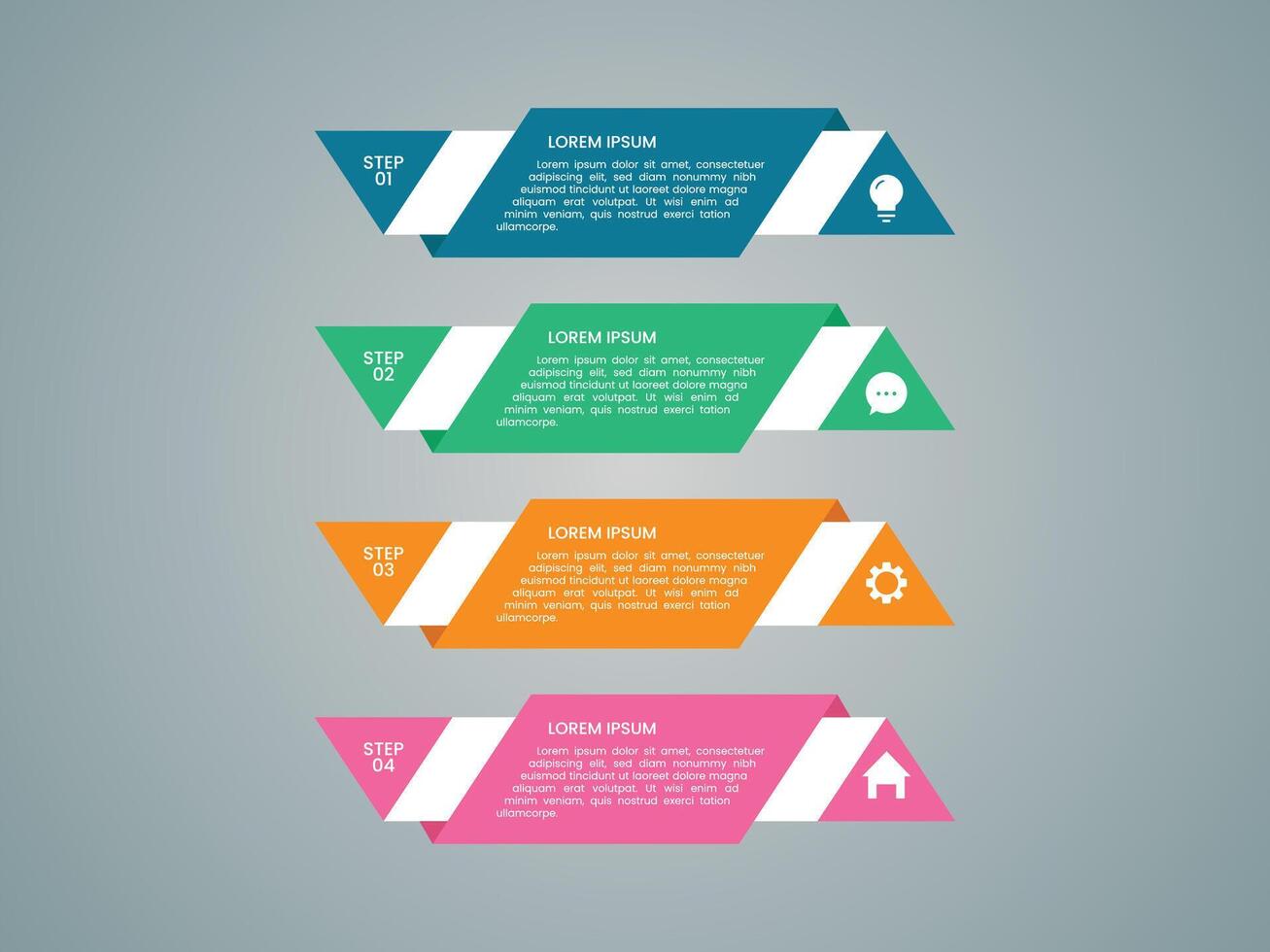 STEP 01

LOREM IPSUM

Lorem ipsum dolor sit amet, consectetuer adipiscing elit, sed diam nonummy nibh euismod tincidunt ut laoreet dolore magna aliquam erat volutpat. Ut wisi enim ad minim veniam, quis nostrud exerci tation ullamcorpe.

STEP 02

LOREM IPSUM

Lorem ipsum dolor sit amet, consectetuer adipiscing elit, sed diam nonummy nibh euismod tincidunt ut laoreet dolore magna aliquam erat volutpat. Ut wisi enim ad minim veniam, quis nostrud exerci tation ullamcorpe.

STEP 03

LOREM IPSUM

Lorem ipsum dolor sit amet, consectetuer adipiscing elit, sed diam nonummy nibh euismod tincidunt ut laoreet dolore magna aliquam erat volutpat. Ut wisi enim ad minim veniam, quis nostrud exerci tation ullamcorpe.

STEP 04

LOREM IPSUM

Lorem ipsum dolor sit amet, consectetuer adipiscing elit, sed diam nonummy nibh euismod tincidunt ut laoreet dolore magna aliquam erat volutpat. Ut wisi enim ad minim veniam, quis nostrud exerci tation ullamcorpe.