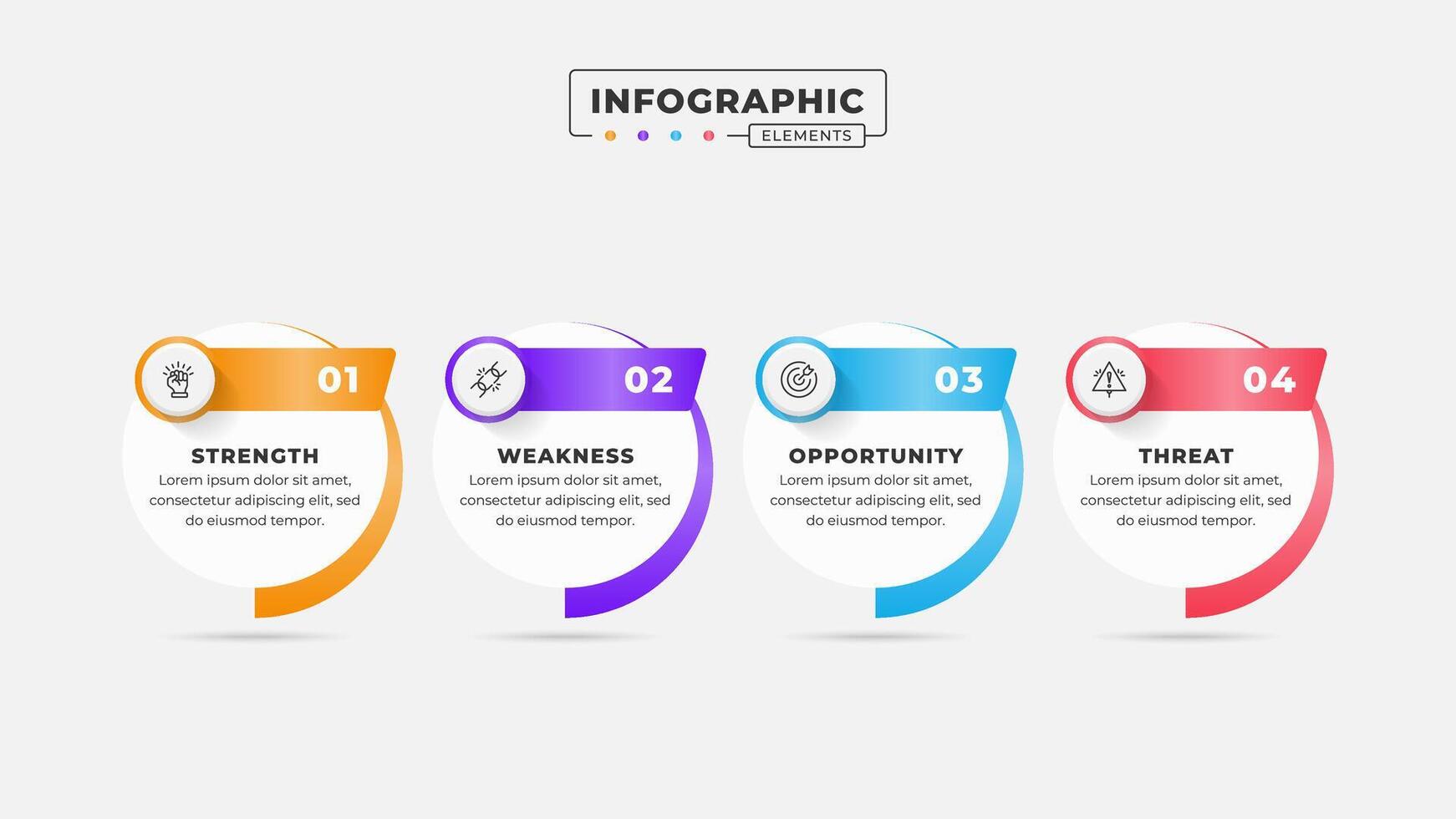 INFOGRAPHIC
ELEMENTS

01
STRENGTH
Lorem ipsum dolor sit amet, consectetur adipiscing elit, sed do eiusmod tempor.

02
WEAKNESS
Lorem ipsum dolor sit amet, consectetur adipiscing elit, sed do eiusmod tempor.

03
OPPORTUNITY
Lorem ipsum dolor sit amet, consectetur adipiscing elit, sed do eiusmod tempor.

04
THREAT
Lorem ipsum dolor sit amet, consectetur adipiscing elit, sed do eiusmod tempor.