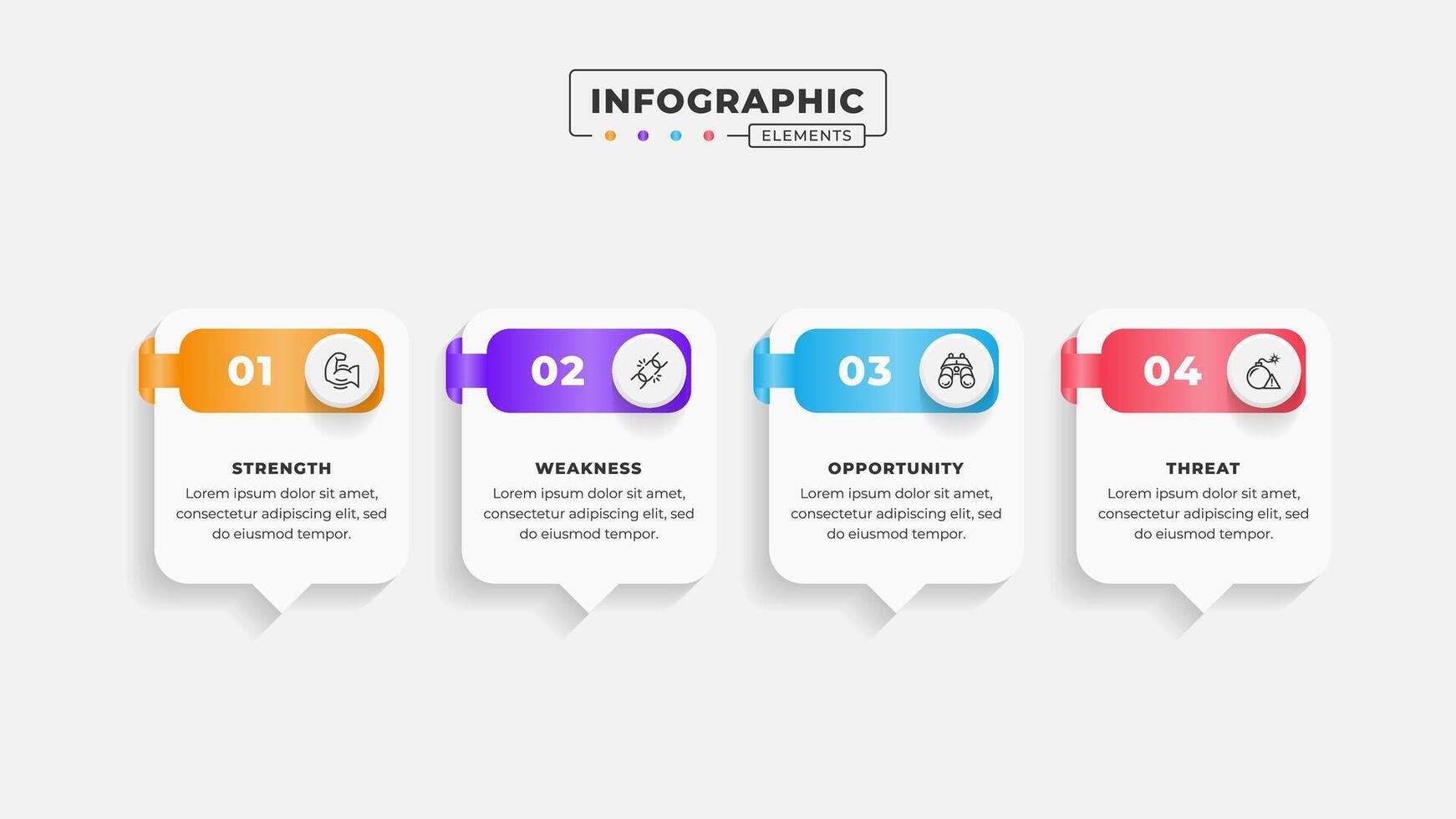 INFOGRAPHIC
ELEMENTS

01

STRENGTH
Lorem ipsum dolor sit amet, consectetur adipiscing elit, sed do eiusmod tempor.

02

WEAKNESS
Lorem ipsum dolor sit amet, consectetur adipiscing elit, sed do eiusmod tempor.

03

OPPORTUNITY
Lorem ipsum dolor sit amet, consectetur adipiscing elit, sed do eiusmod tempor.

04

THREAT
Lorem ipsum dolor sit amet, consectetur adipiscing elit, sed do eiusmod tempor.