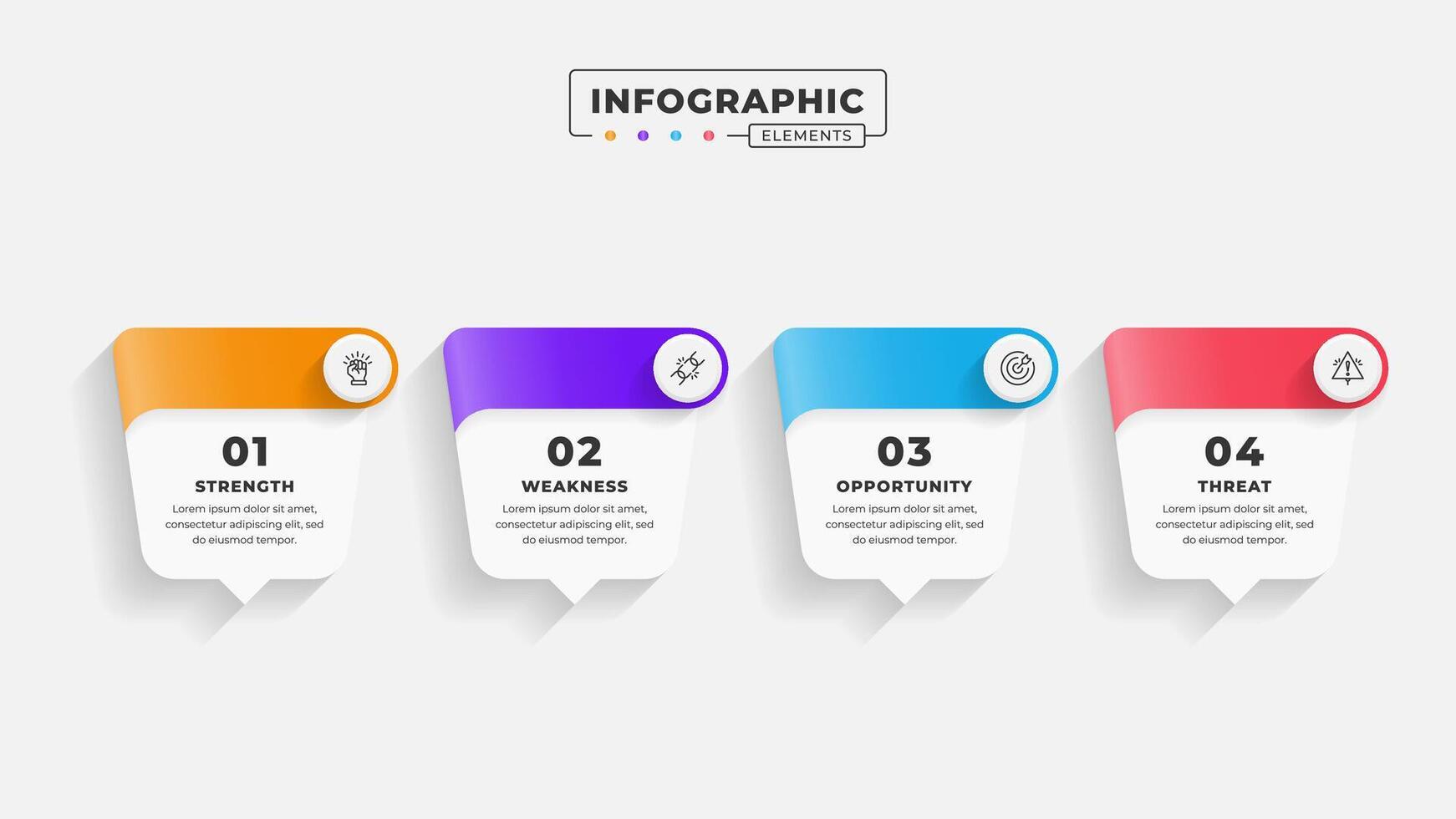 INFOGRAPHIC
ELEMENTS

01
STRENGTH
Lorem ipsum dolor sit amet, consectetur adipiscing elit, sed do eiusmod tempor.

02
WEAKNESS
Lorem ipsum dolor sit amet, consectetur adipiscing elit, sed do eiusmod tempor.

03
OPPORTUNITY
Lorem ipsum dolor sit amet, consectetur adipiscing elit, sed do eiusmod tempor.

04
THREAT
Lorem ipsum dolor sit amet, consectetur adipiscing elit, sed do eiusmod tempor.