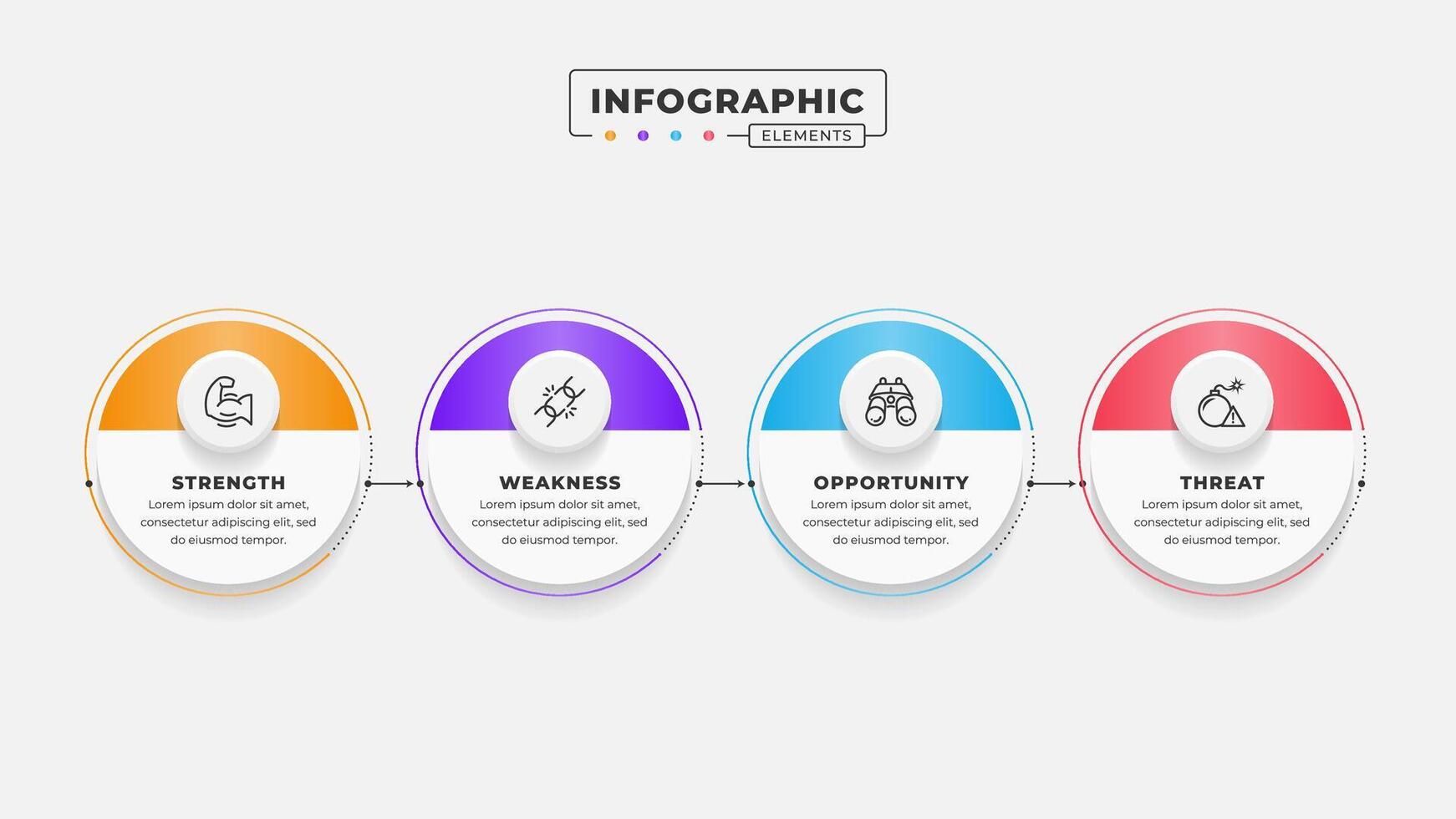 INFOGRAPHIC
ELEMENTS

STRENGTH
Lorem ipsum dolor sit amet, consectetur adipiscing elit, sed do eiusmod tempor.

WEAKNESS
Lorem ipsum dolor sit amet, consectetur adipiscing elit, sed do eiusmod tempor.

OPPORTUNITY
Lorem ipsum dolor sit amet, consectetur adipiscing elit, sed do eiusmod tempor.

THREAT
Lorem ipsum dolor sit amet, consectetur adipiscing elit, sed do eiusmod tempor.