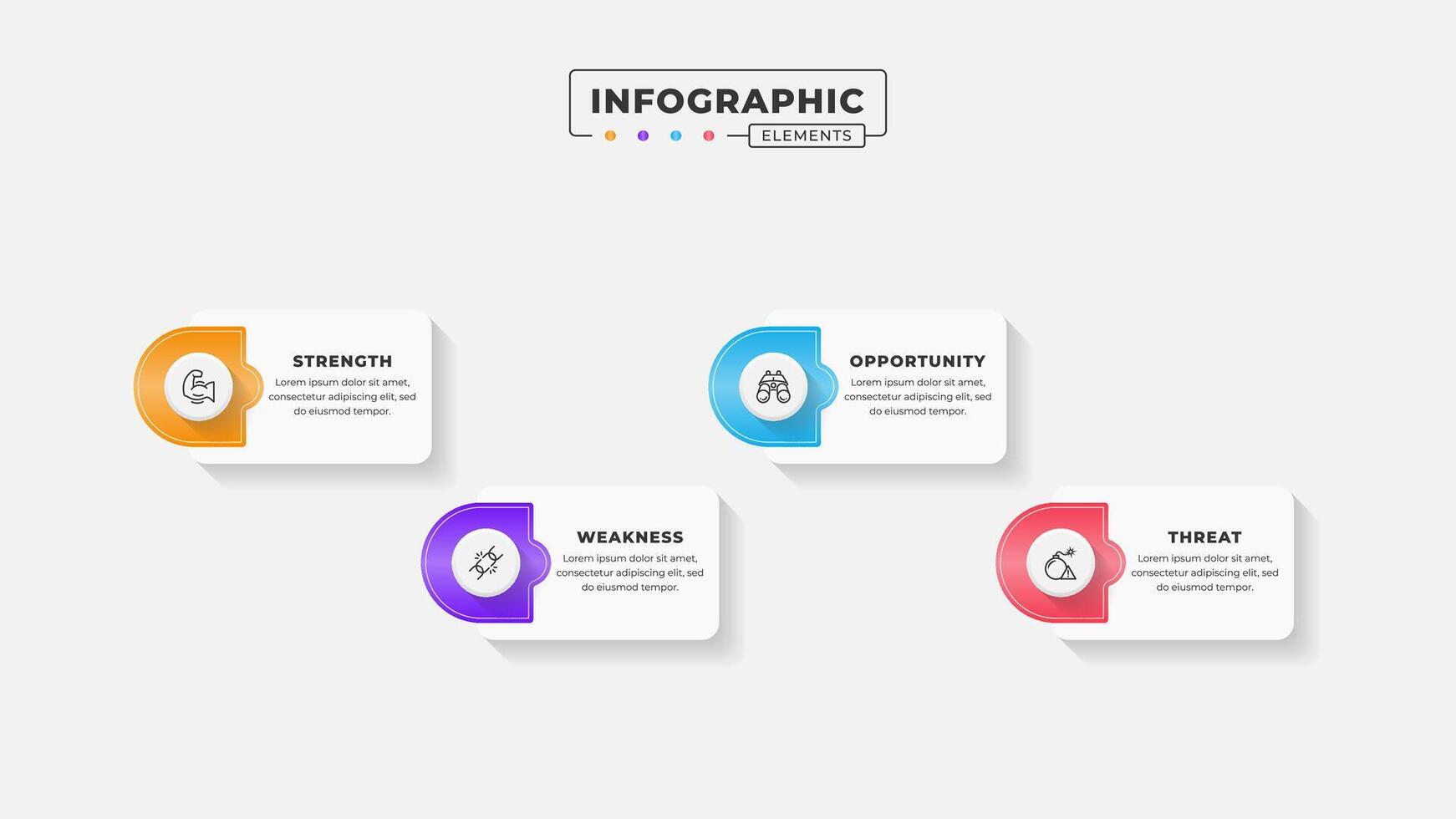 INFOGRAPHIC
ELEMENTS

STRENGTH
Lorem ipsum dolor sit amet, consectetur adipiscing elit, sed do eiusmod tempor.

WEAKNESS
Lorem ipsum dolor sit amet, consectetur adipiscing elit, sed do eiusmod tempor.

OPPORTUNITY
Lorem ipsum dolor sit amet, consectetur adipiscing elit, sed do eiusmod tempor.

THREAT
Lorem ipsum dolor sit amet, consectetur adipiscing elit, sed do eiusmod tempor.