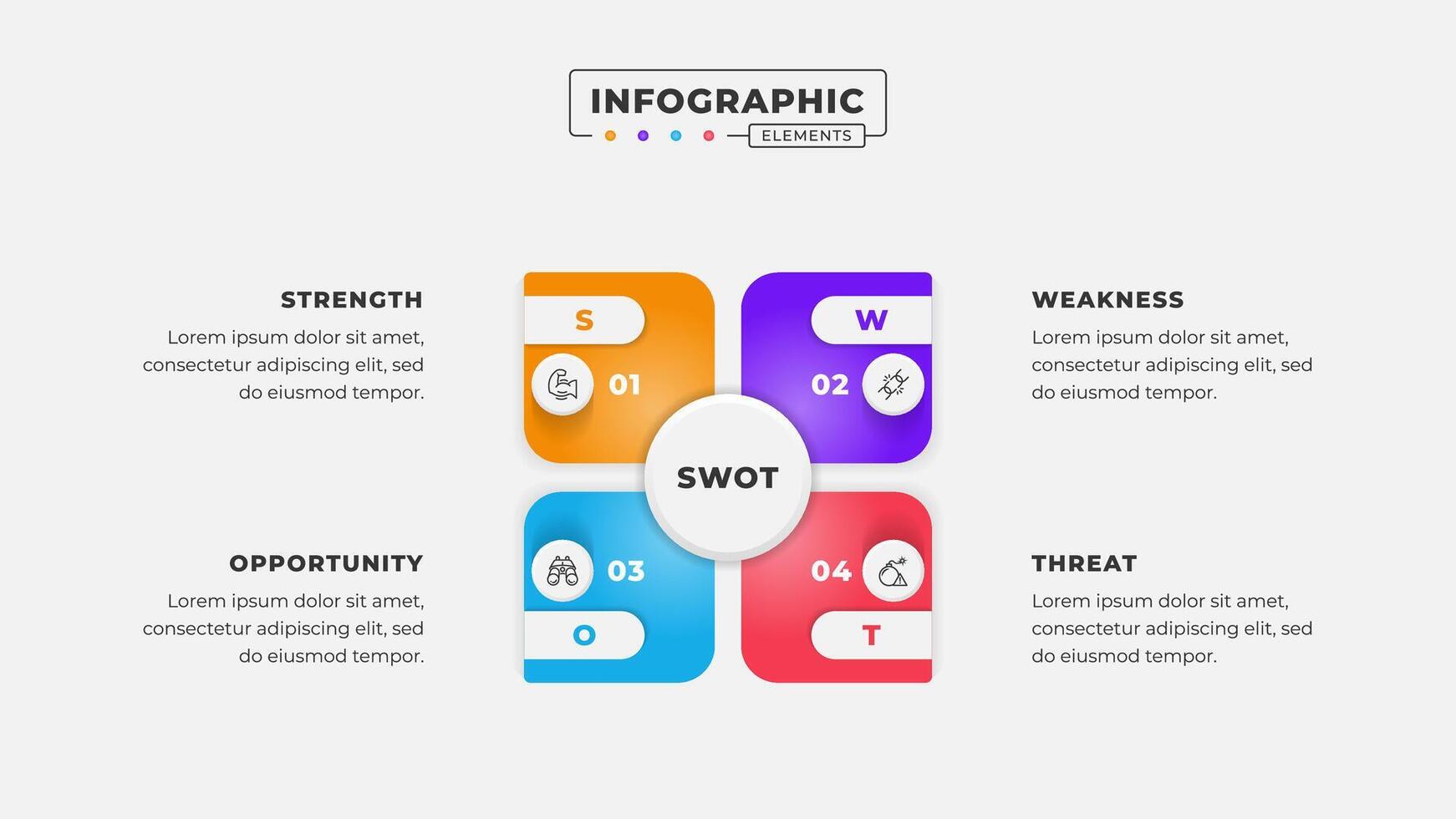 INFOGRAPHIC
ELEMENTS

STRENGTH
Lorem ipsum dolor sit amet, consectetur adipiscing elit, sed do eiusmod tempor.

S
01

W
02

WEAKNESS
Lorem ipsum dolor sit amet, consectetur adipiscing elit, sed do eiusmod tempor.

SWOT

OPPORTUNITY
Lorem ipsum dolor sit amet, consectetur adipiscing elit, sed do eiusmod tempor.

03
O

04
T

THREAT
Lorem ipsum dolor sit amet, consectetur adipiscing elit, sed do eiusmod tempor.