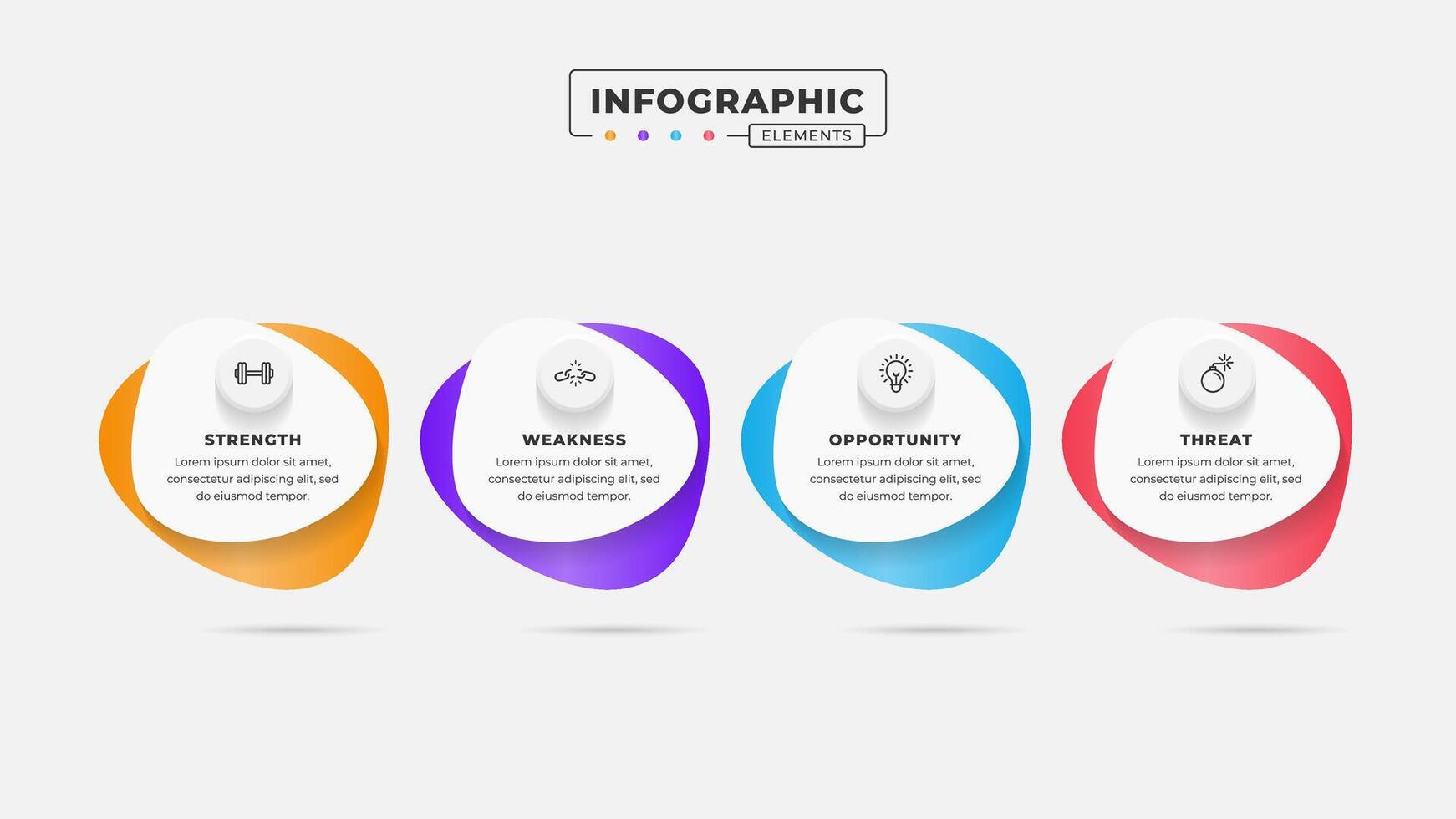 INFOGRAPHIC
ELEMENTS

STRENGTH
Lorem ipsum dolor sit amet, consectetur adipiscing elit, sed do eiusmod tempor.

WEAKNESS
Lorem ipsum dolor sit amet, consectetur adipiscing elit, sed do eiusmod tempor.

OPPORTUNITY
Lorem ipsum dolor sit amet, consectetur adipiscing elit, sed do eiusmod tempor.

THREAT
Lorem ipsum dolor sit amet, consectetur adipiscing elit, sed do eiusmod tempor.