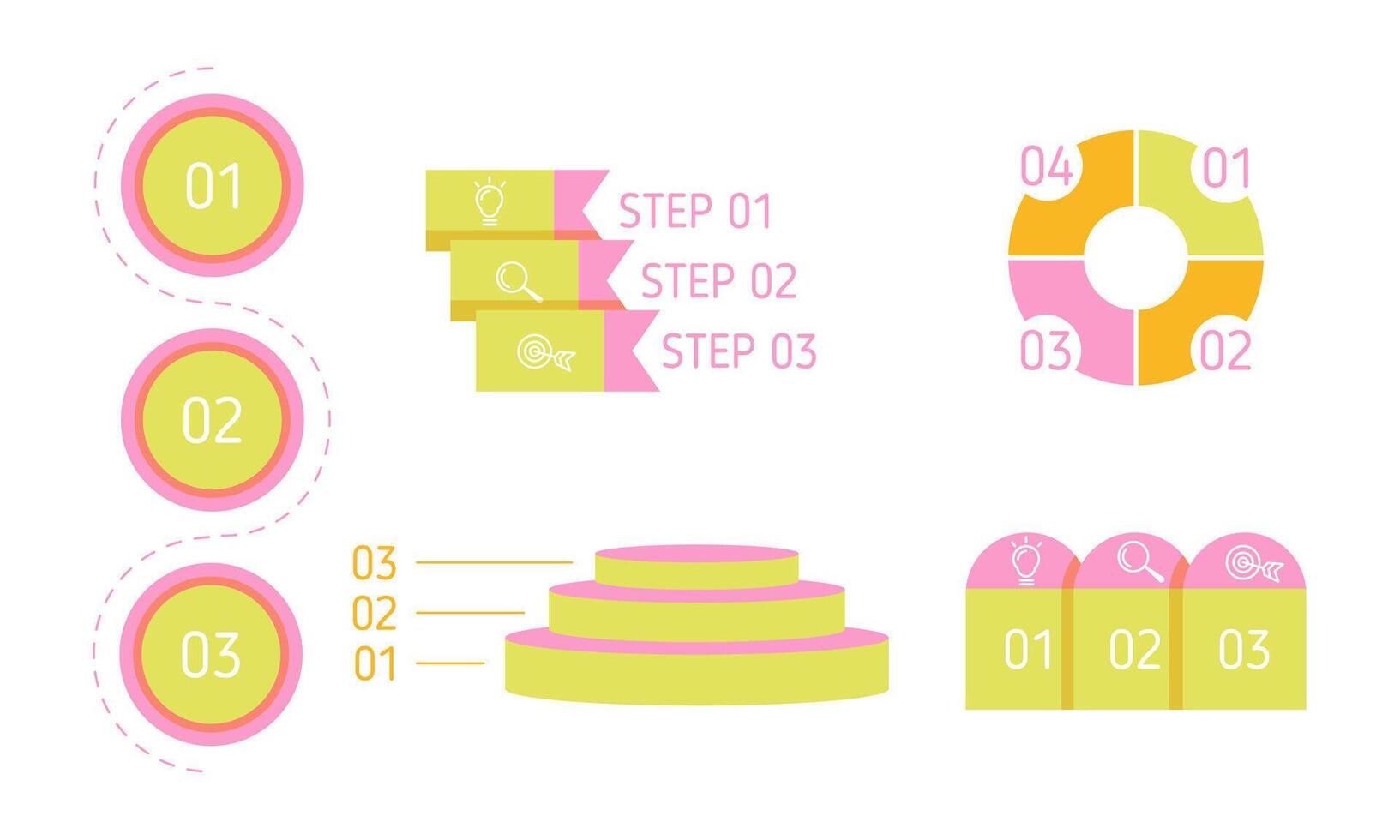 01

02

03

STEP 01
STEP 02
STEP 03

04
01
03
02

03
02
01

01
02
03