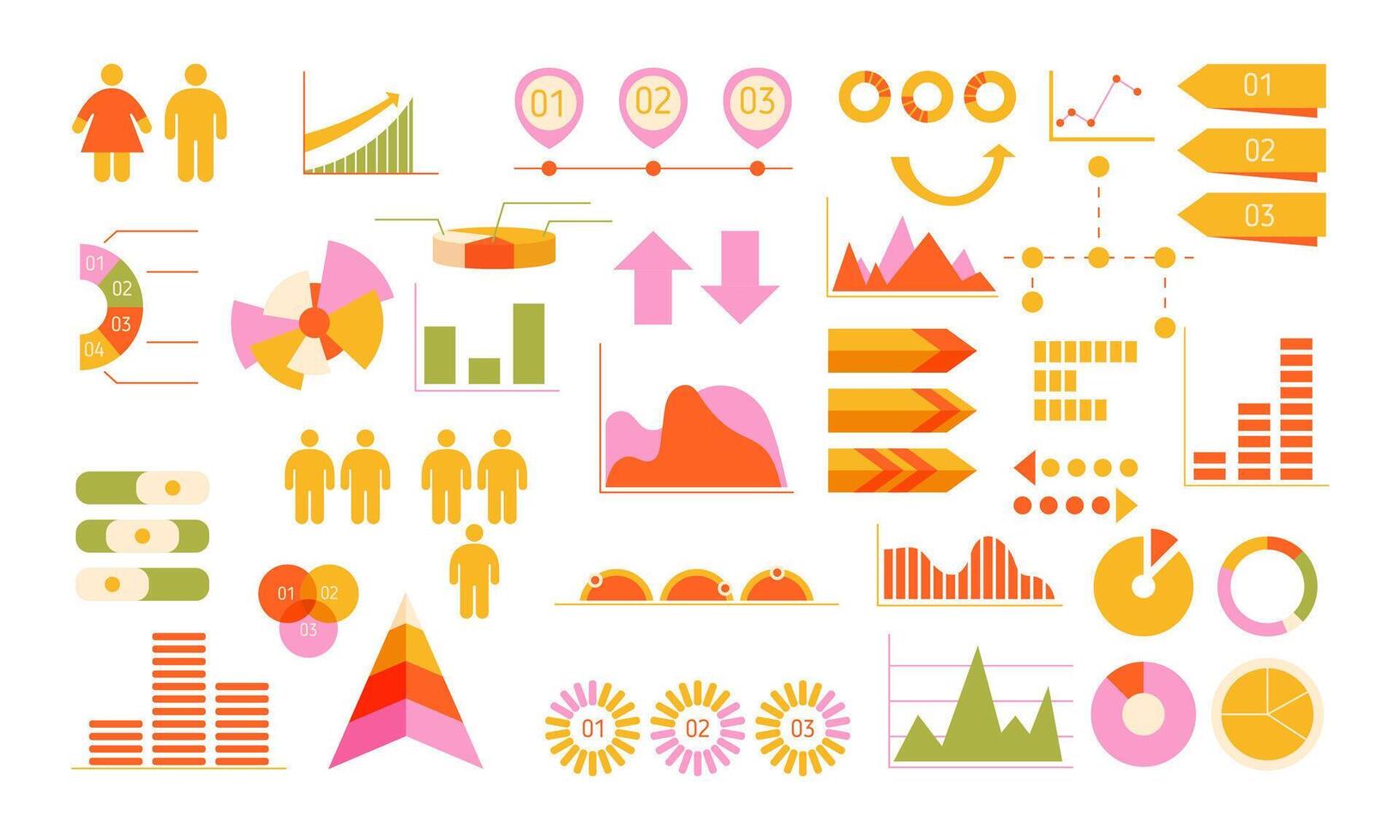 01 02 03

01
02
03

01
02
03
04

01 02
03

01 02 03