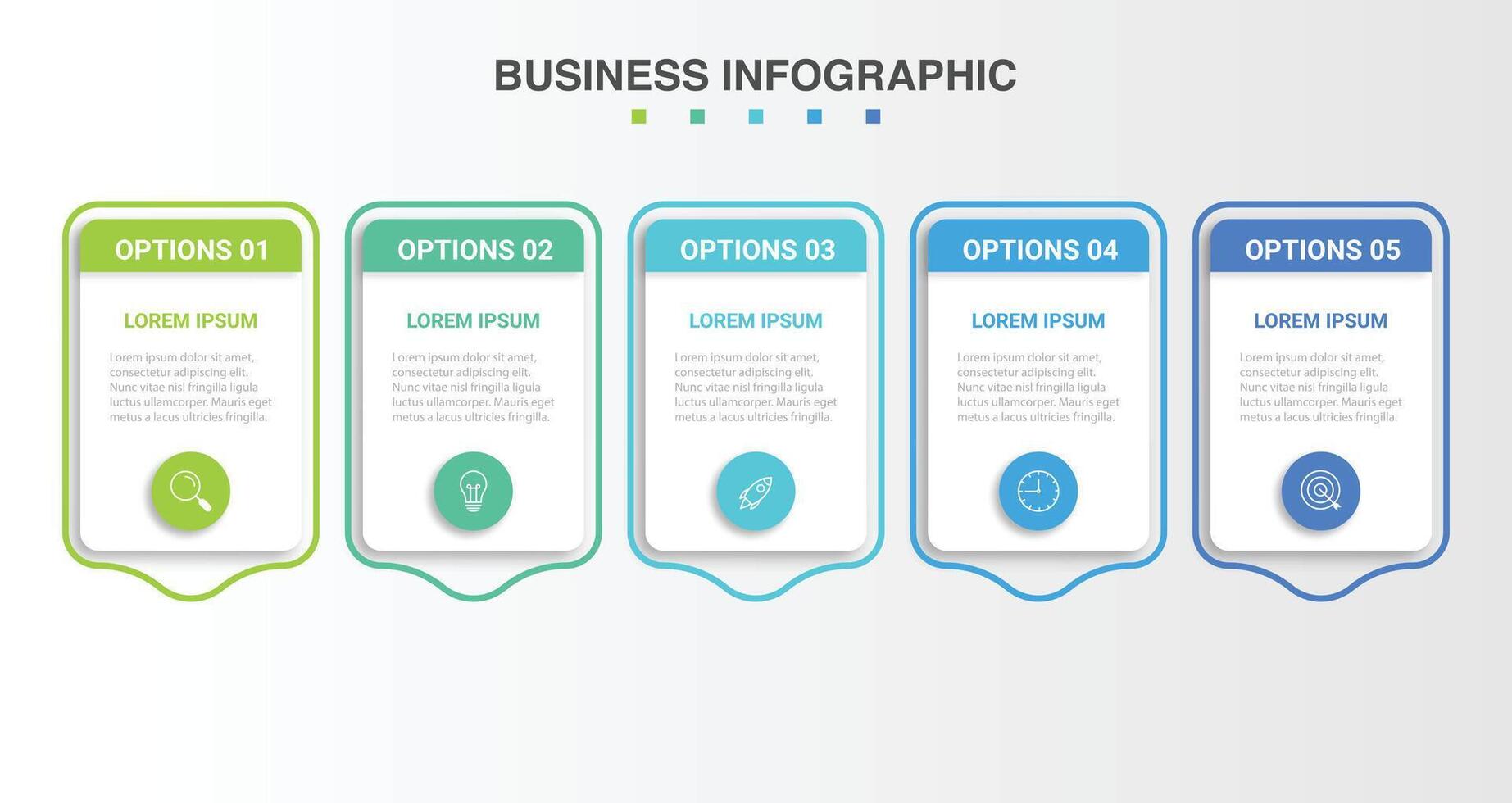 BUSINESS INFOGRAPHIC

OPTIONS 01

LOREM IPSUM

Lorem ipsum dolor sit amet, consectetur adipiscing elit. Nunc vitae nisl fringilla ligula luctus ullamcorper. Mauris eget metus a lacus ultricies fringilla.

OPTIONS 02

LOREM IPSUM

Lorem ipsum dolor sit amet, consectetur adipiscing elit. Nunc vitae nisl fringilla ligula luctus ullamcorper. Mauris eget metus a lacus ultricies fringilla.

OPTIONS 03

LOREM IPSUM

Lorem ipsum dolor sit amet, consectetur adipiscing elit. Nunc vitae nisl fringilla ligula luctus ullamcorper. Mauris eget metus a lacus ultricies fringilla.

OPTIONS 04

LOREM IPSUM

Lorem ipsum dolor sit amet, consectetur adipiscing elit. Nunc vitae nisl fringilla ligula luctus ullamcorper. Mauris eget metus a lacus ultricies fringilla.

OPTIONS 05

LOREM IPSUM

Lorem ipsum dolor sit amet, consectetur adipiscing elit. Nunc vitae nisl fringilla ligula luctus ullamcorper. Mauris eget metus a lacus ultricies fringilla.