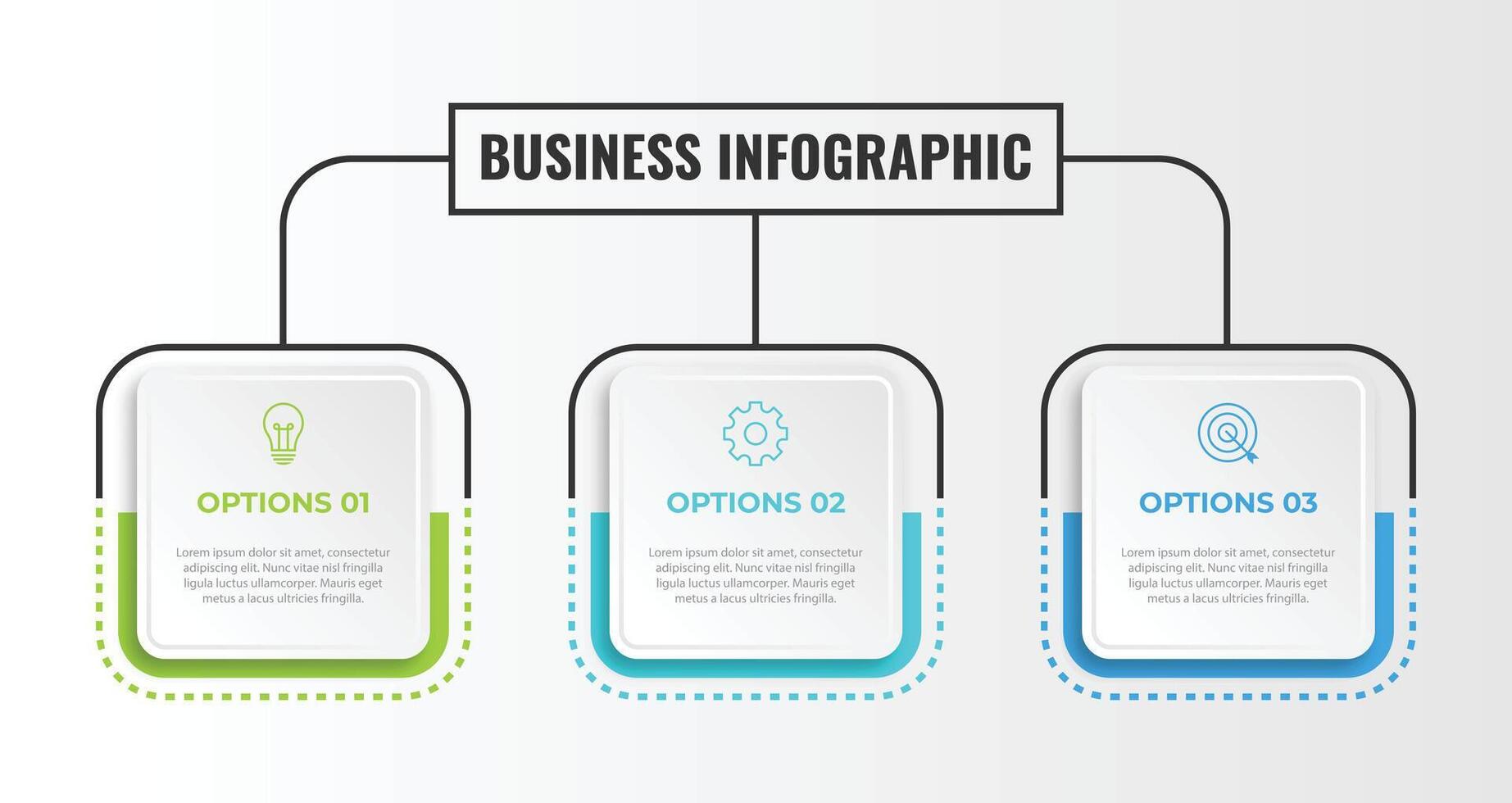 BUSINESS INFOGRAPHIC

OPTIONS 01

Lorem ipsum dolor sit amet, consectetur adipiscing elit. Nunc vitae nisl fringilla ligula luctus ullamcorper. Mauris eget metus a lacus ultricies fringilla.

OPTIONS 02

Lorem ipsum dolor sit amet, consectetur adipiscing elit. Nunc vitae nisl fringilla ligula luctus ullamcorper. Mauris eget metus a lacus ultricies fringilla.

OPTIONS 03

Lorem ipsum dolor sit amet, consectetur adipiscing elit. Nunc vitae nisl fringilla ligula luctus ullamcorper. Mauris eget metus a lacus ultricies fringilla.