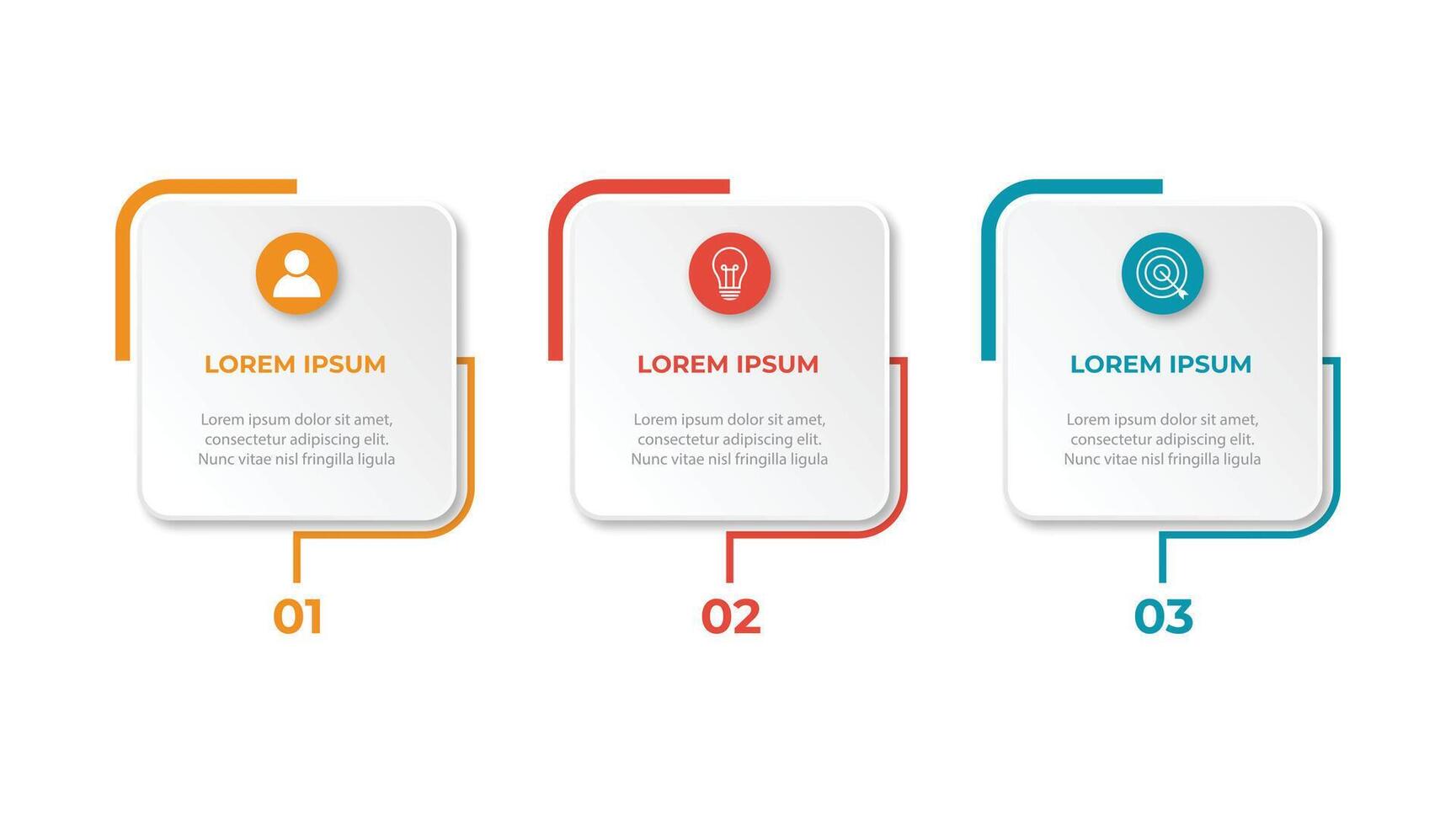 LOREM IPSUM

Lorem ipsum dolor sit amet, consectetur adipiscing elit. Nunc vitae nisl fringilla ligula

01

LOREM IPSUM

Lorem ipsum dolor sit amet, consectetur adipiscing elit. Nunc vitae nisl fringilla ligula

02

LOREM IPSUM

Lorem ipsum dolor sit amet, consectetur adipiscing elit. Nunc vitae nisl fringilla ligula

03