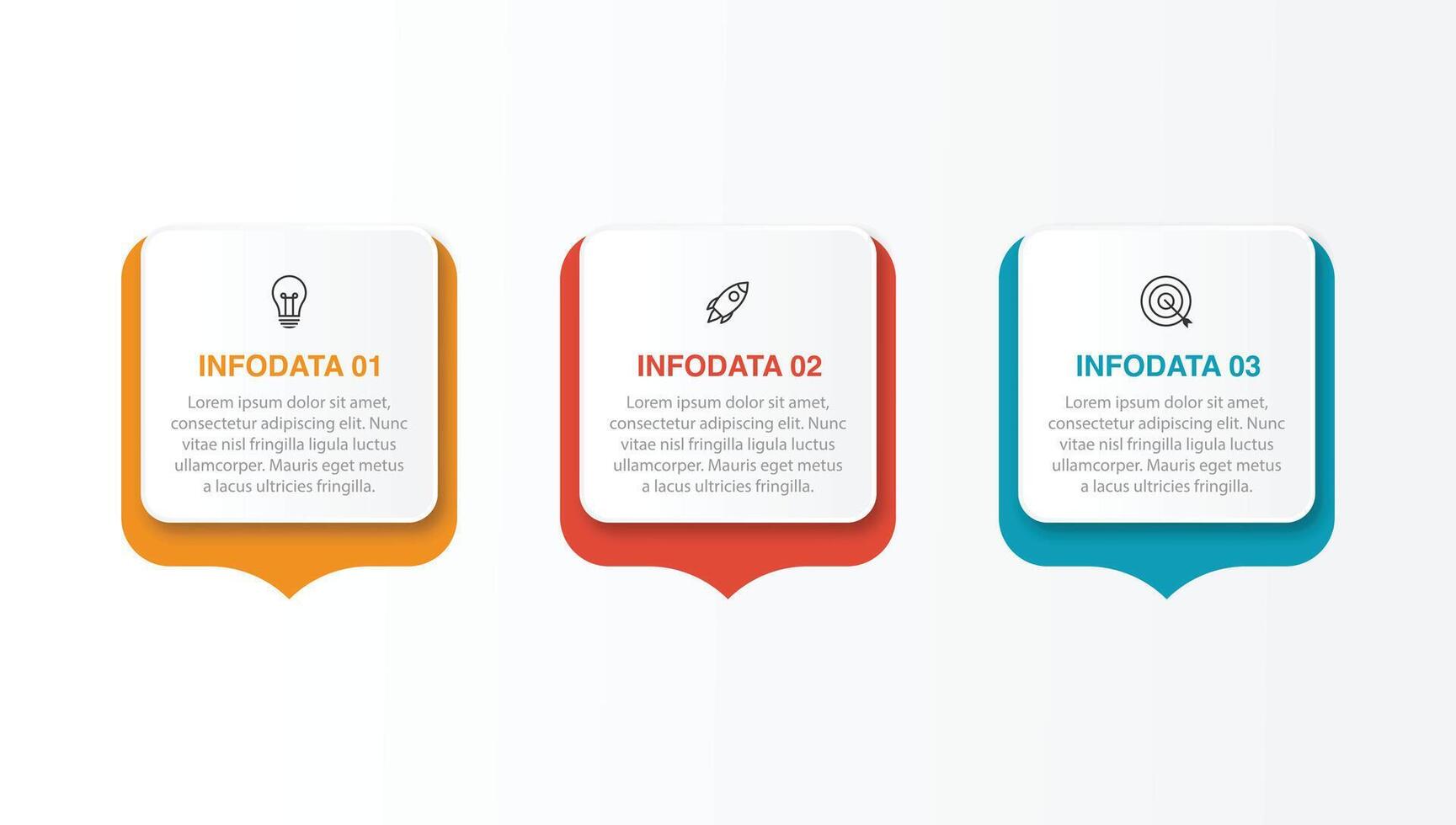 INFODATA 01

Lorem ipsum dolor sit amet, consectetur adipiscing elit. Nunc vitae nisl fringilla ligula luctus ullamcorper. Mauris eget metus a lacus ultricies fringilla.

INFODATA 02

Lorem ipsum dolor sit amet, consectetur adipiscing elit. Nunc vitae nisl fringilla ligula luctus ullamcorper. Mauris eget metus a lacus ultricies fringilla.

INFODATA 03

Lorem ipsum dolor sit amet, consectetur adipiscing elit. Nunc vitae nisl fringilla ligula luctus ullamcorper. Mauris eget metus a lacus ultricies fringilla.