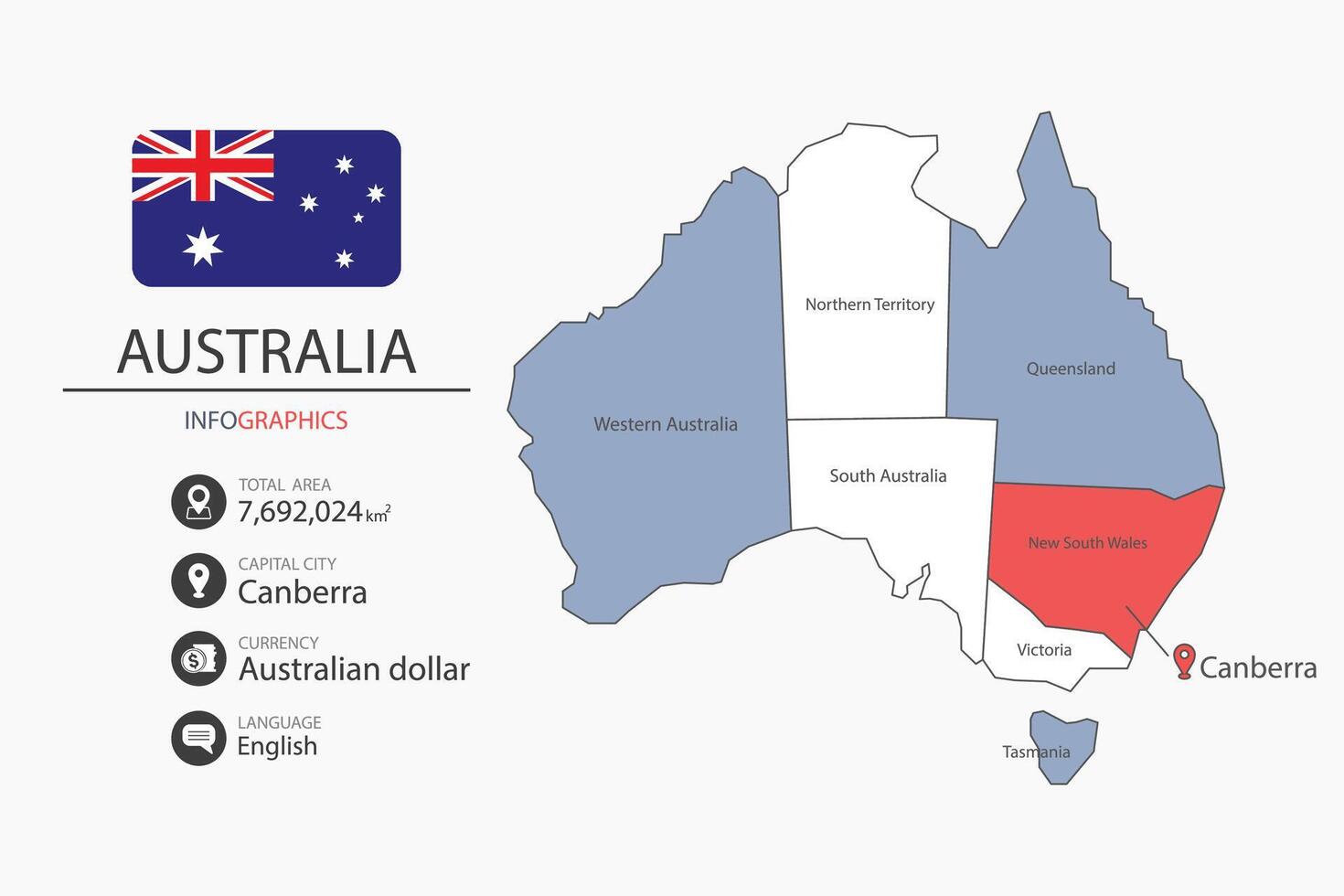 AUSTRALIA

INFOGRAPHICS

TOTAL AREA
7,692,024 $km^2$

CAPITAL CITY
Canberra

CURRENCY
Australian dollar

LANGUAGE
English

Northern Territory

Queensland

Western Australia

South Australia

New South Wales

Victoria

Canberra

Tasmania