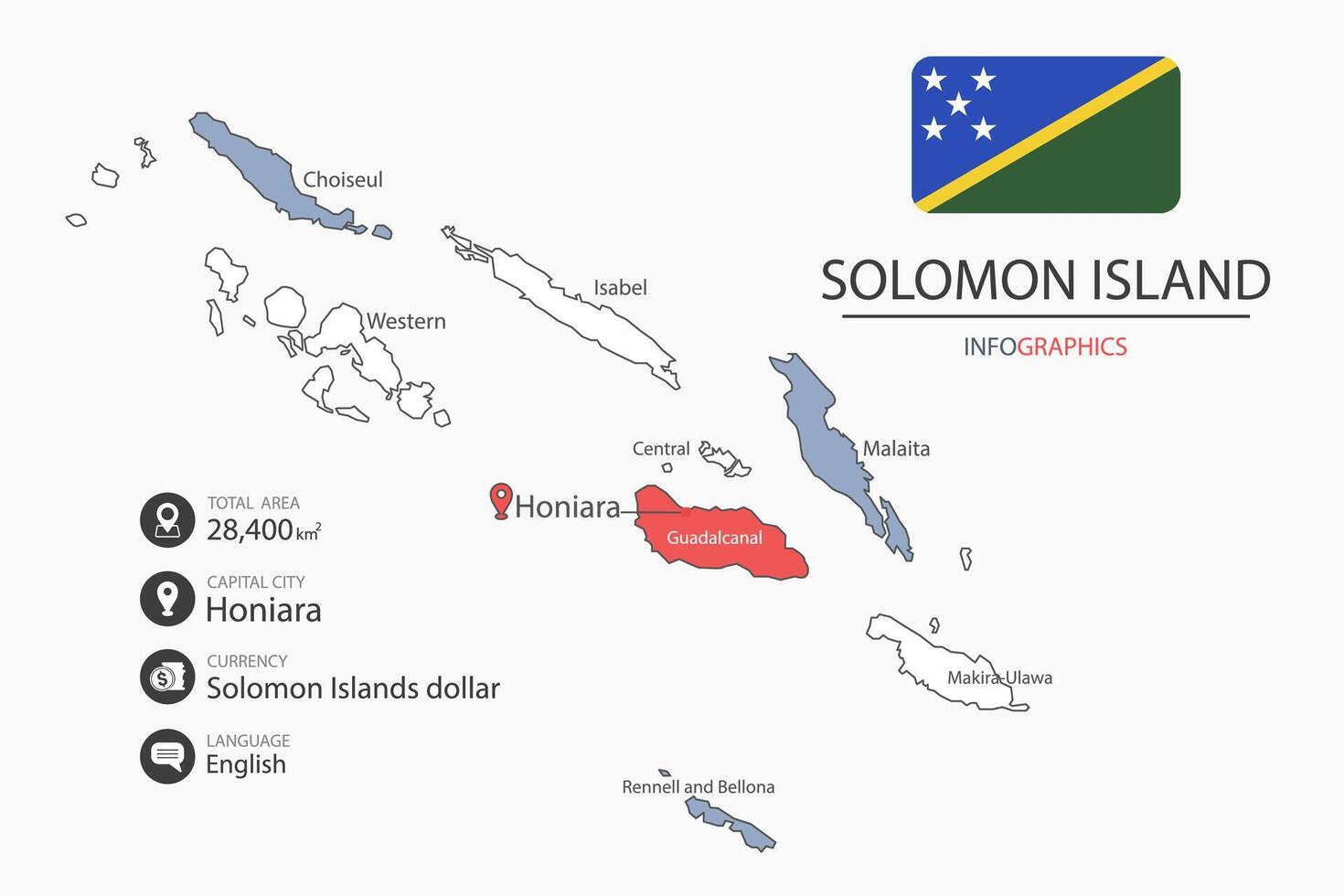 SOLOMON ISLAND

INFOGRAPHICS

Choiseul

Isabel

Western

Central

Malaita

Honiara

Guadalcanal

Makira-Ulawa

Rennell and Bellona

TOTAL AREA
28,400 $km^2$

CAPITAL CITY
Honiara

CURRENCY
Solomon Islands dollar

LANGUAGE
English