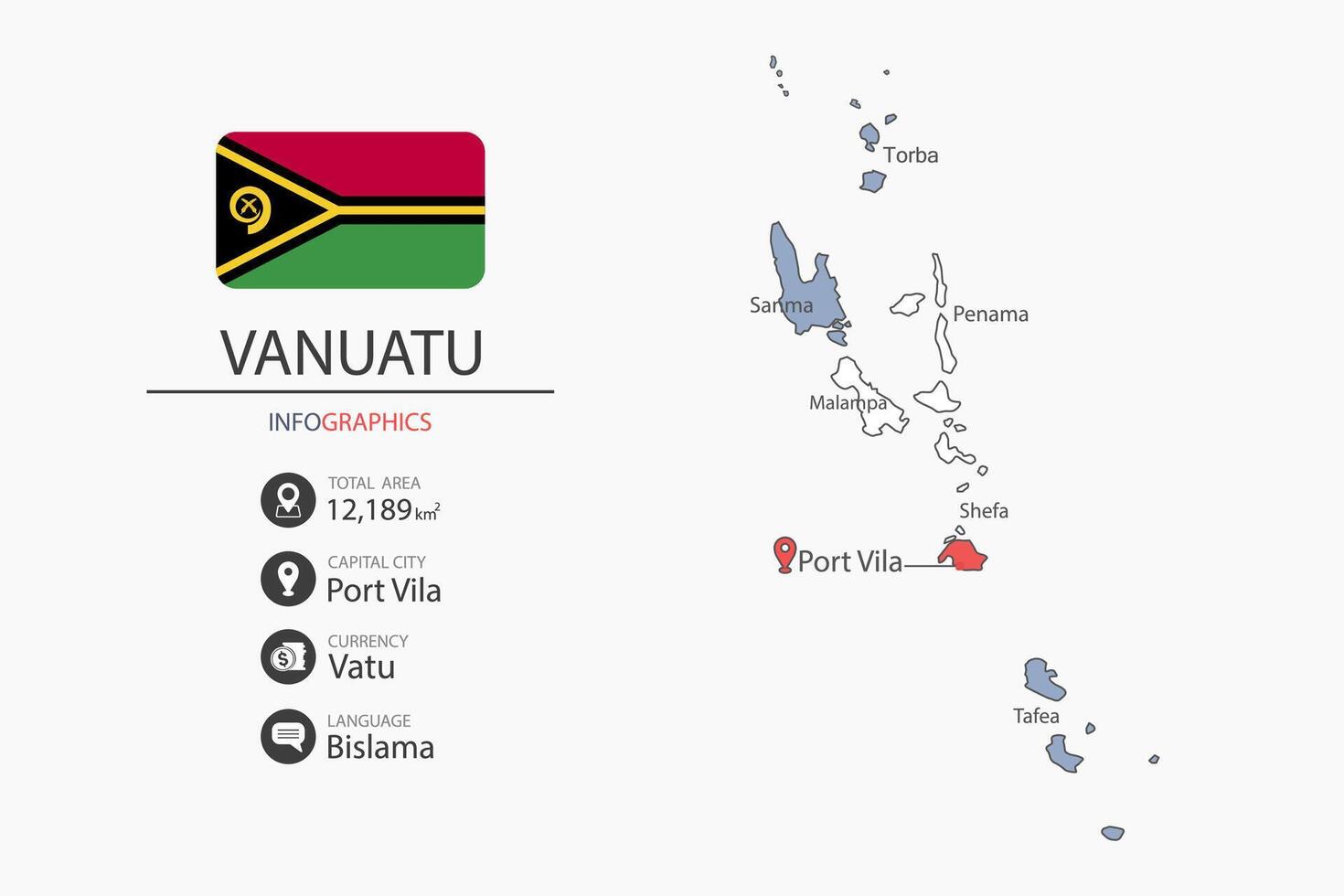 VANUATU

INFOGRAPHICS

TOTAL AREA
12,189 $km^2$

CAPITAL CITY
Port Vila

CURRENCY
Vatu

LANGUAGE
Bislama

Torba
Sanma
Penama
Malampa
Shefa
Port Vila
Tafea