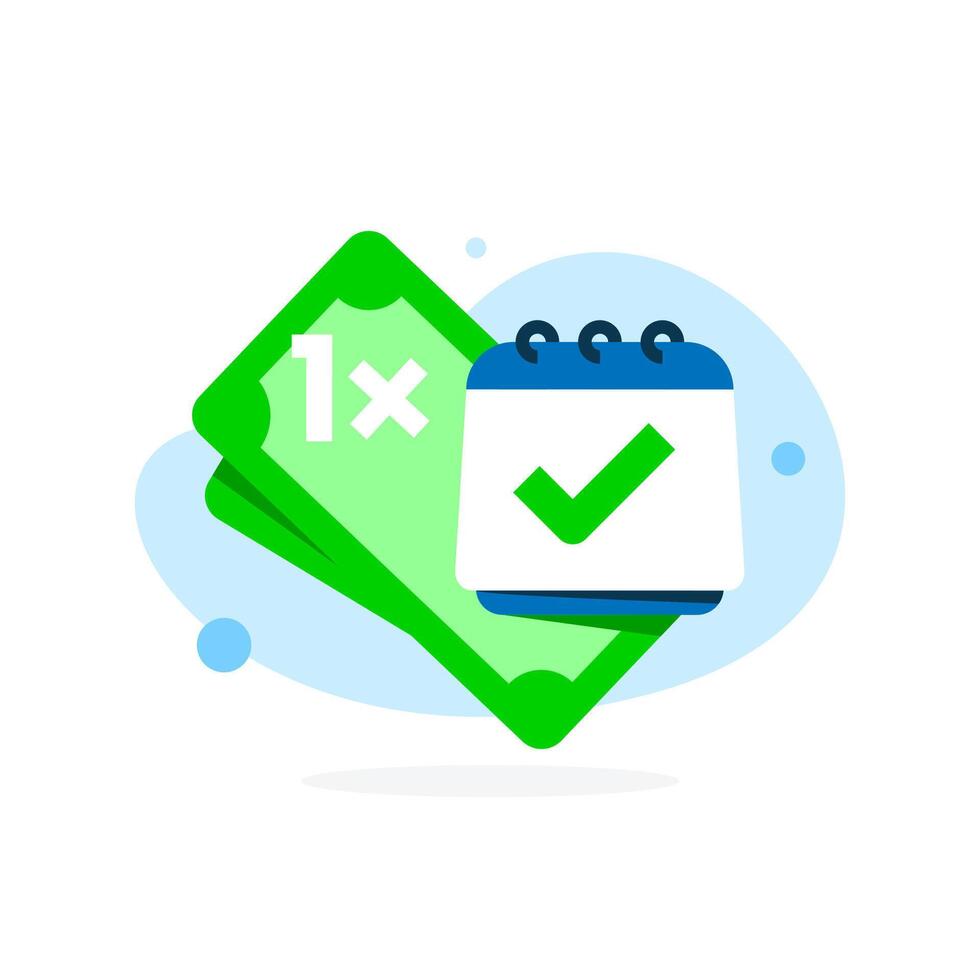 1x