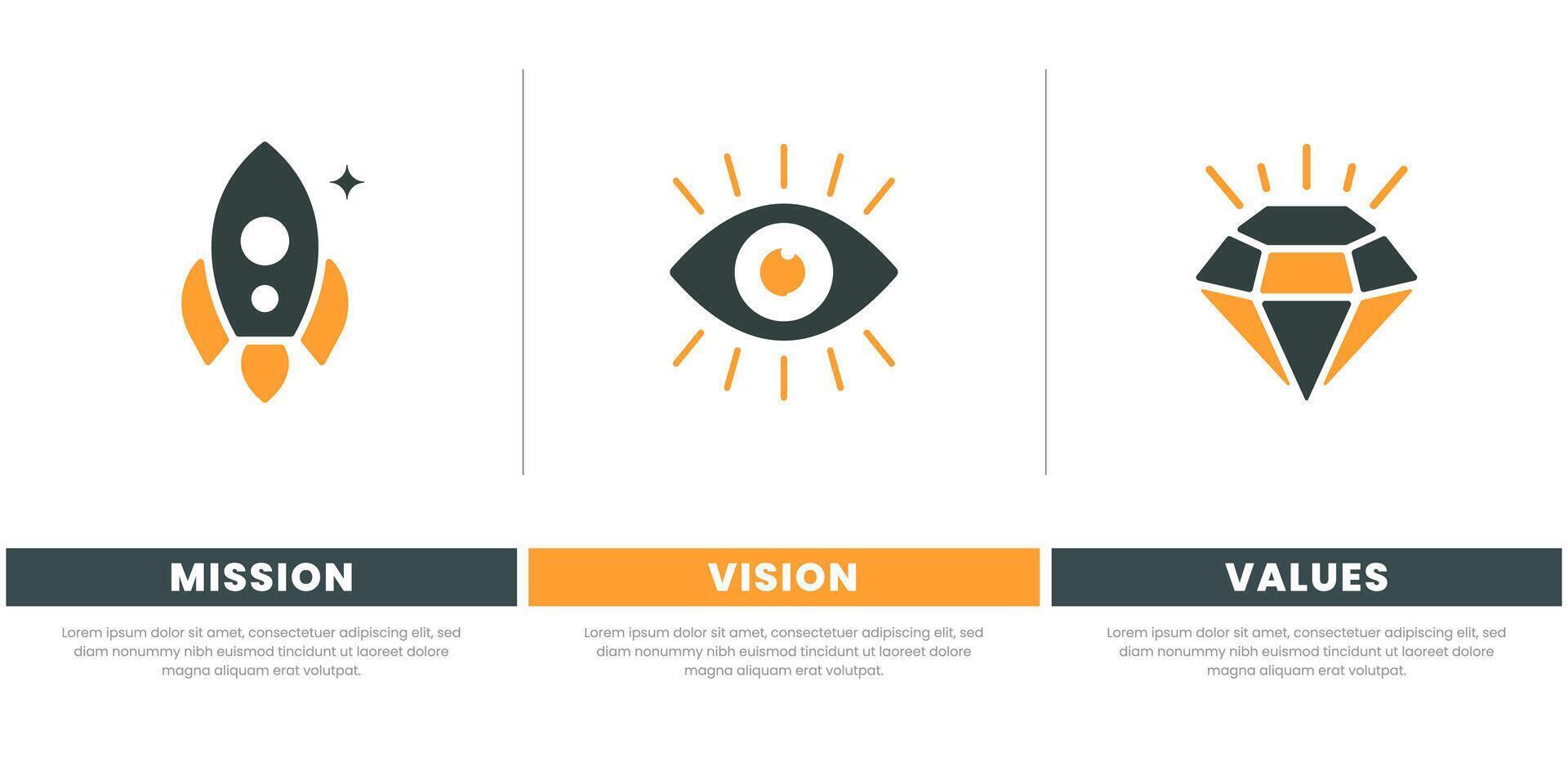 MISSION

Lorem ipsum dolor sit amet, consectetuer adipiscing elit, sed diam nonummy nibh euismod tincidunt ut laoreet dolore magna aliquam erat volutpat.

VISION

Lorem ipsum dolor sit amet, consectetuer adipiscing elit, sed diam nonummy nibh euismod tincidunt ut laoreet dolore magna aliquam erat volutpat.

VALUES

Lorem ipsum dolor sit amet, consectetuer adipiscing elit, sed diam nonummy nibh euismod tincidunt ut laoreet dolore magna aliquam erat volutpat.