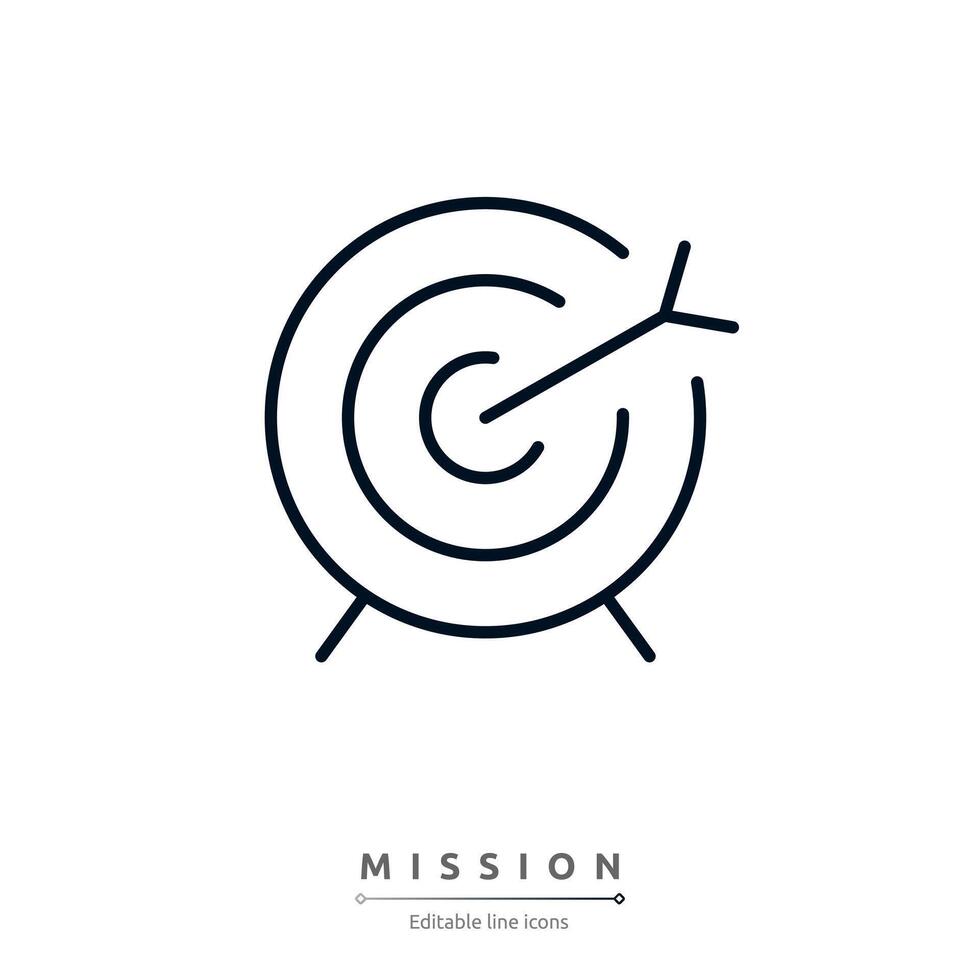 MISSION

Editable line icons