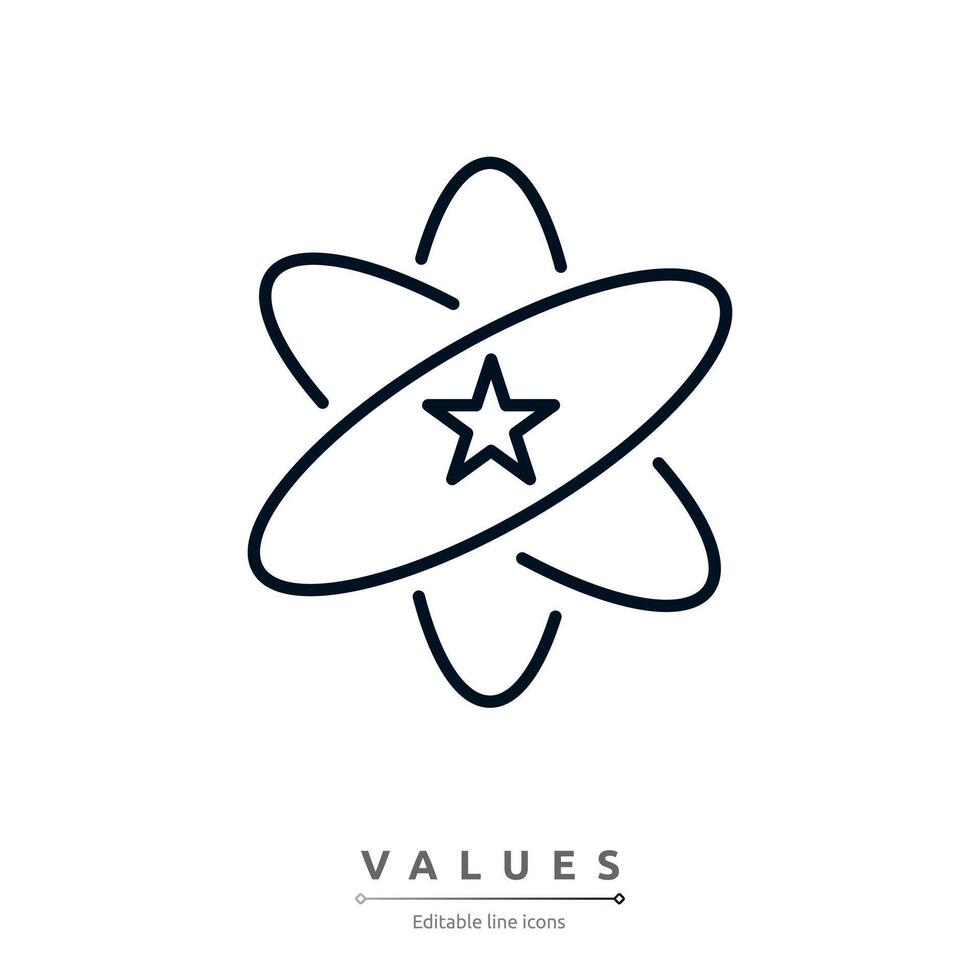 VALUES

Editable line icons