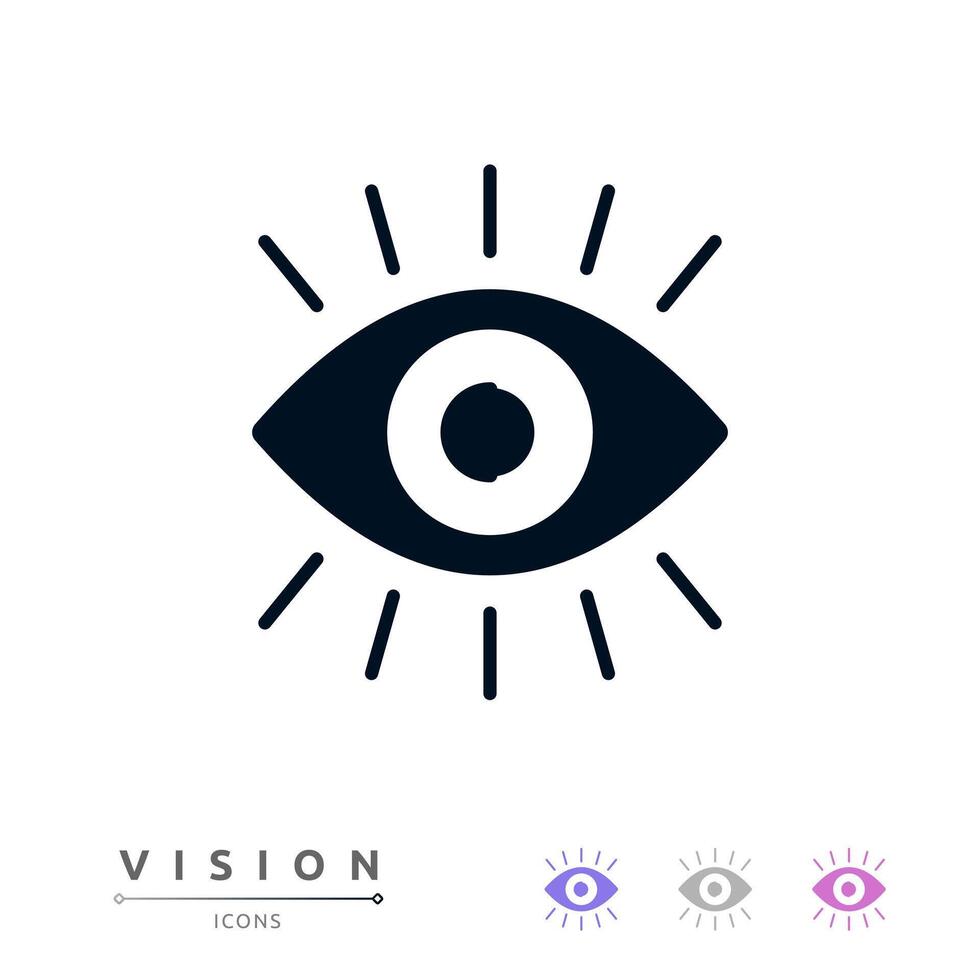 VISION
ICONS