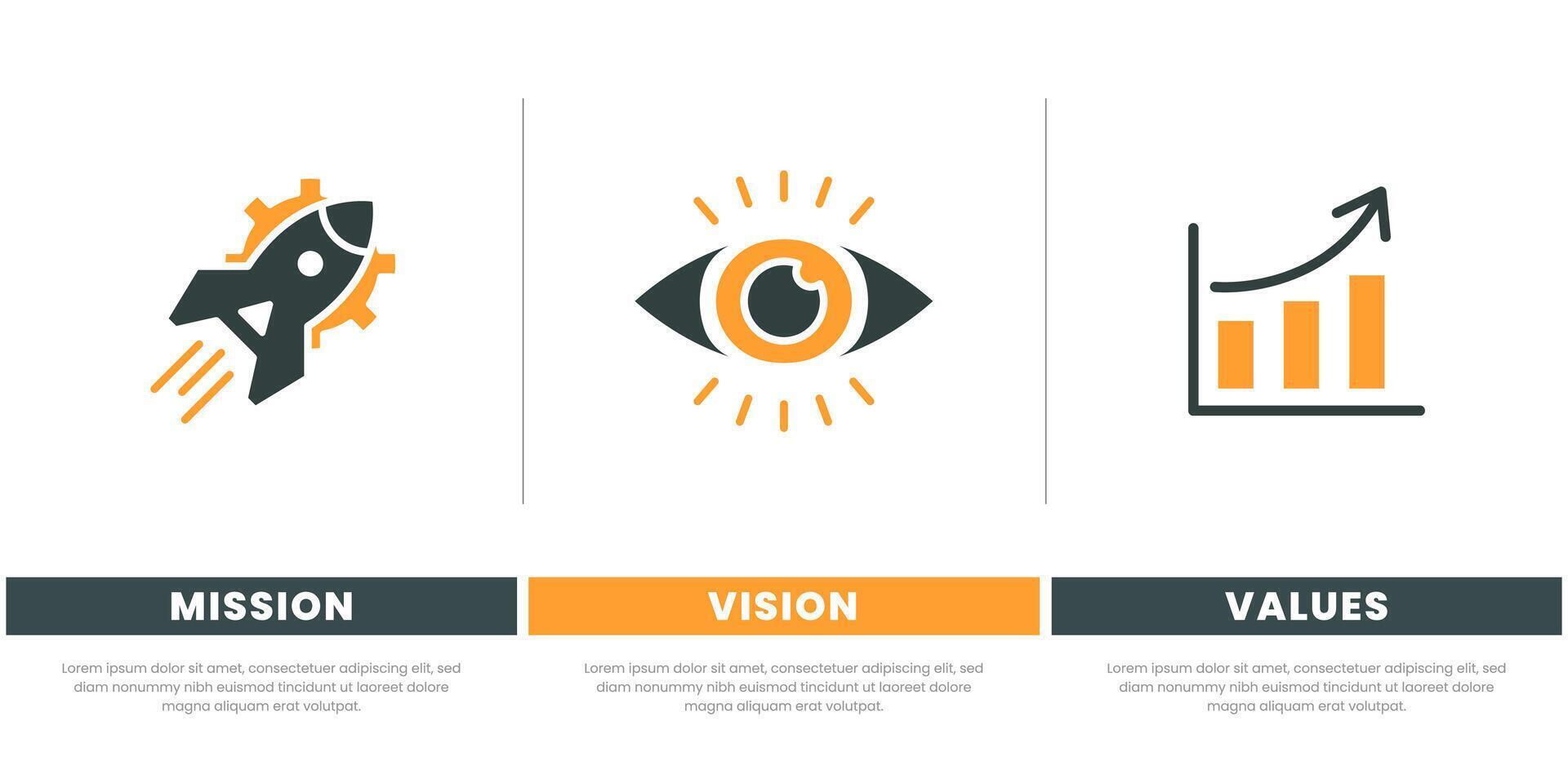 MISSION

Lorem ipsum dolor sit amet, consectetuer adipiscing elit, sed diam nonummy nibh euismod tincidunt ut laoreet dolore magna aliquam erat volutpat.

VISION

Lorem ipsum dolor sit amet, consectetuer adipiscing elit, sed diam nonummy nibh euismod tincidunt ut laoreet dolore magna aliquam erat volutpat.

VALUES

Lorem ipsum dolor sit amet, consectetuer adipiscing elit, sed diam nonummy nibh euismod tincidunt ut laoreet dolore magna aliquam erat volutpat.