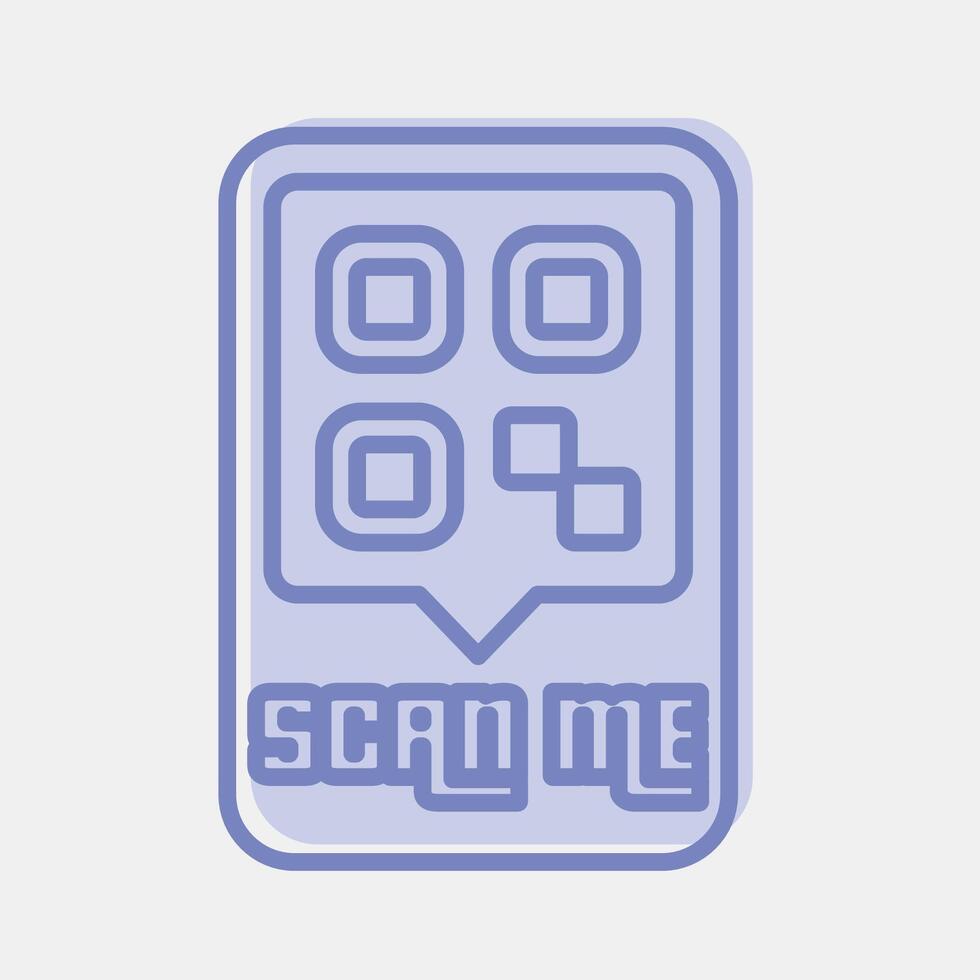 SCAN ME