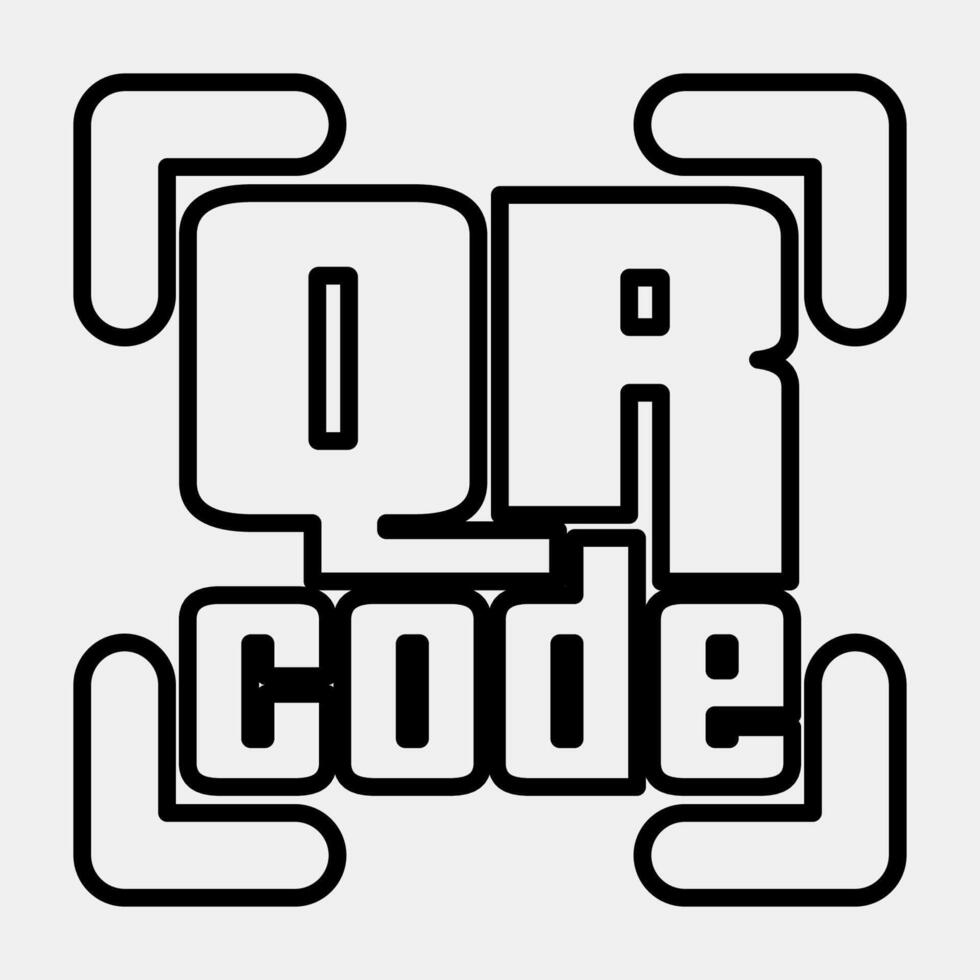 QR
code