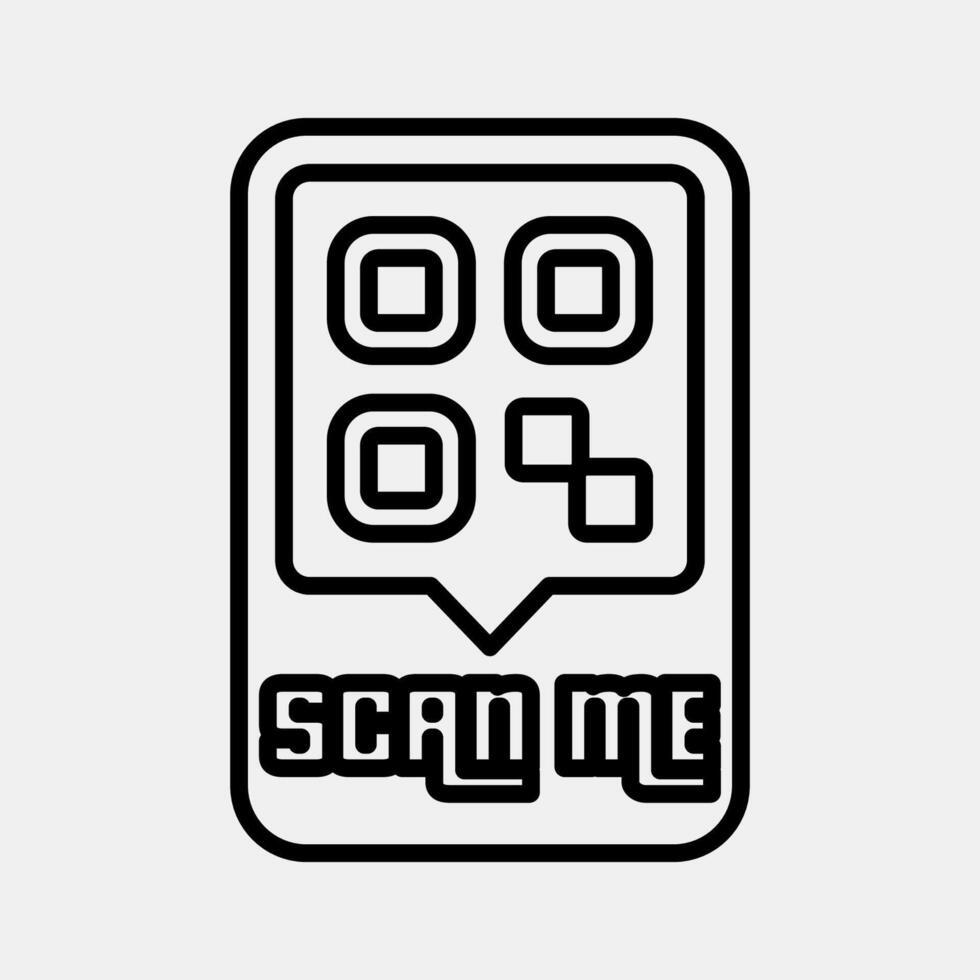 SCAN ME