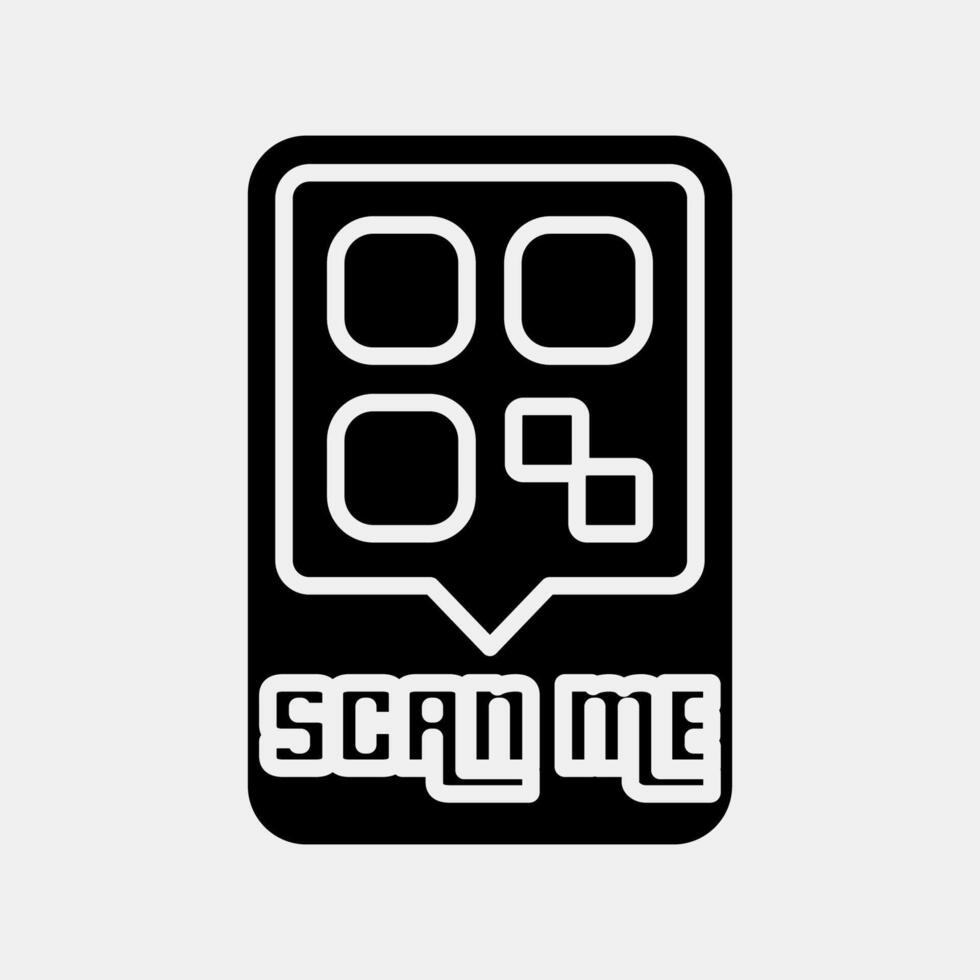 SCAN ME