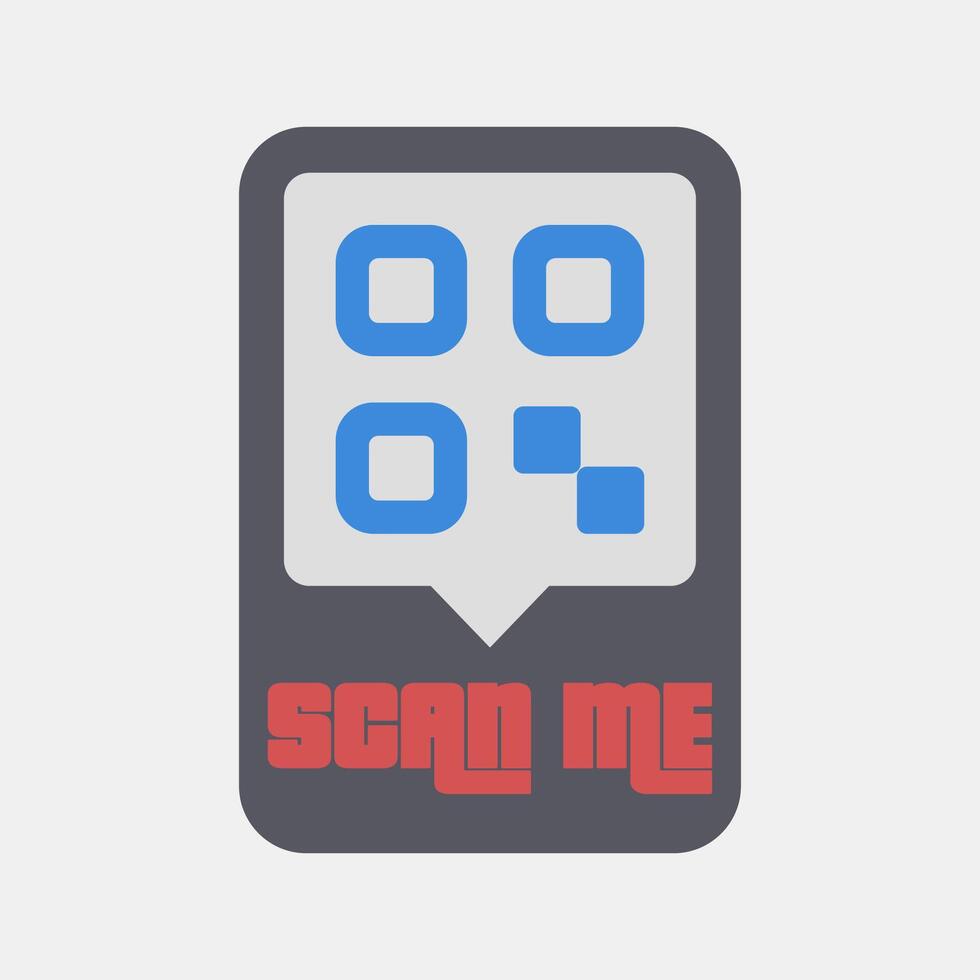 SCAN ME