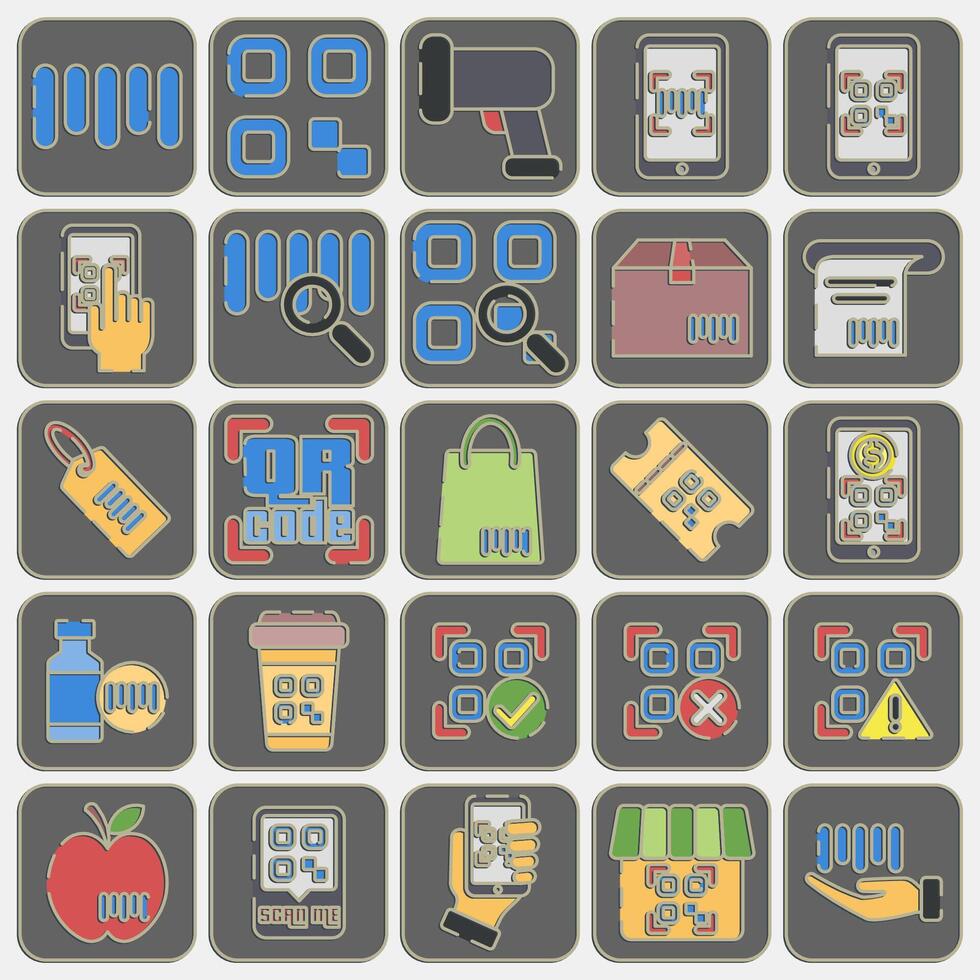 QR code

SCAN ME