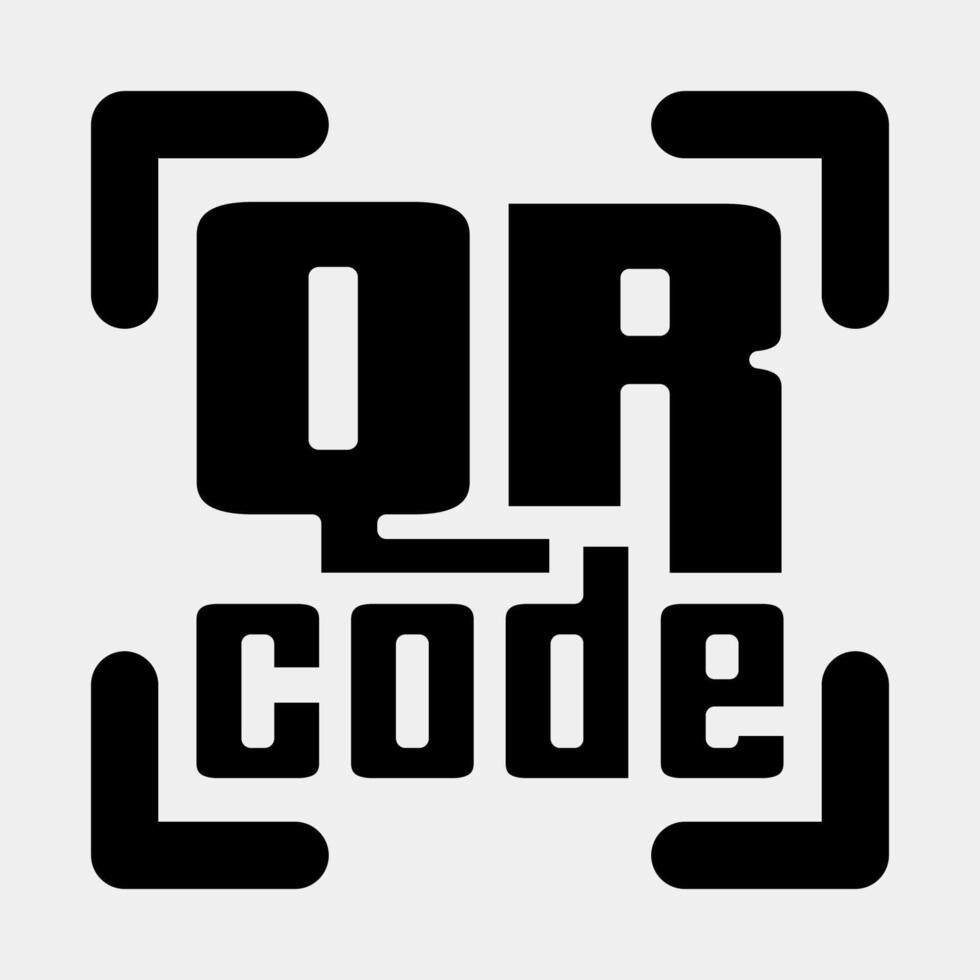 QR
code