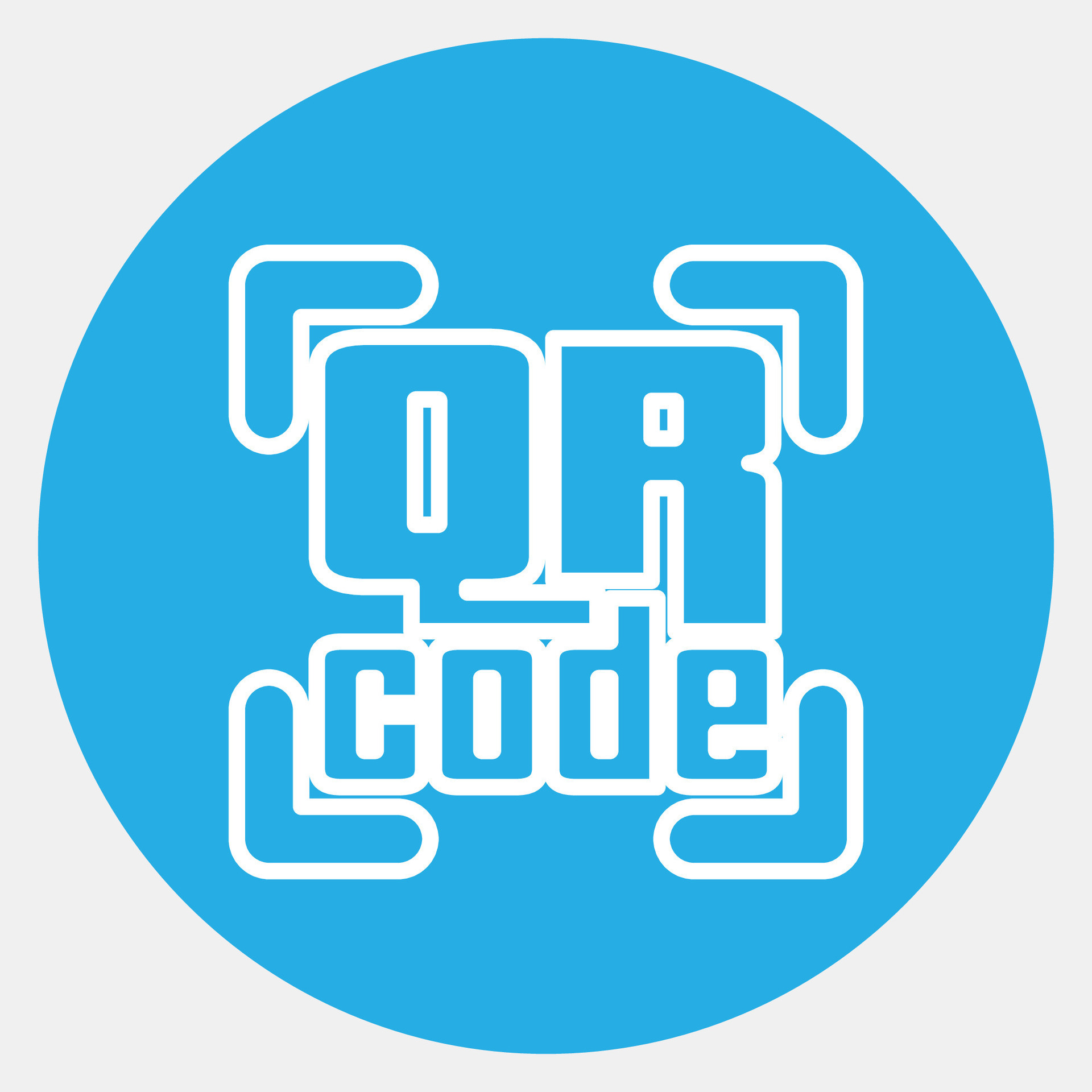 QR
code