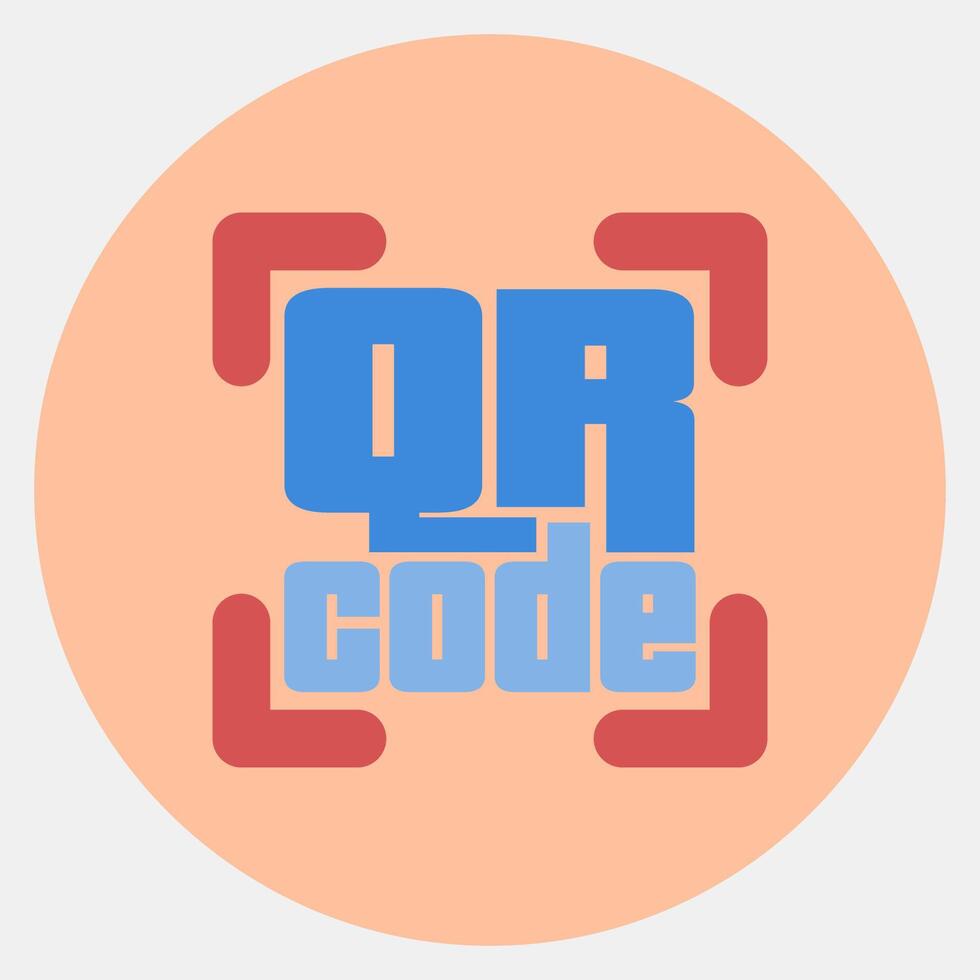 QR
code