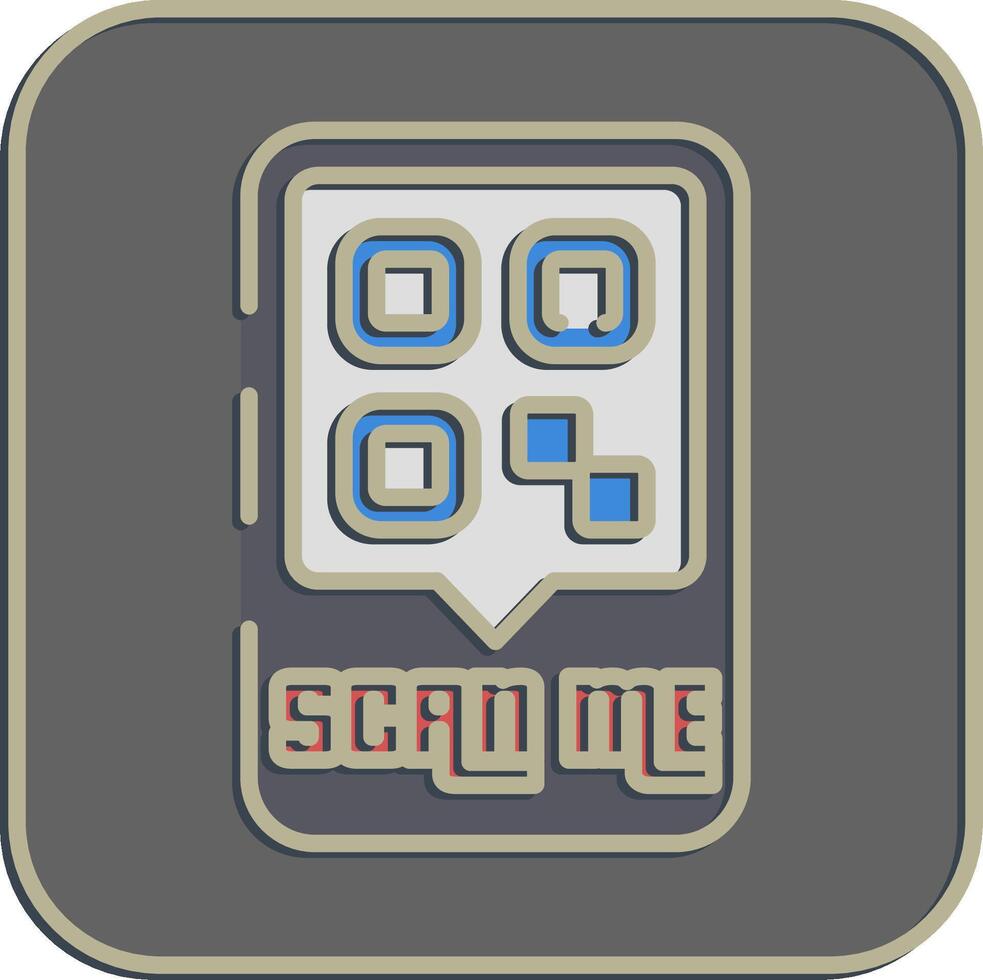 SCAN ME