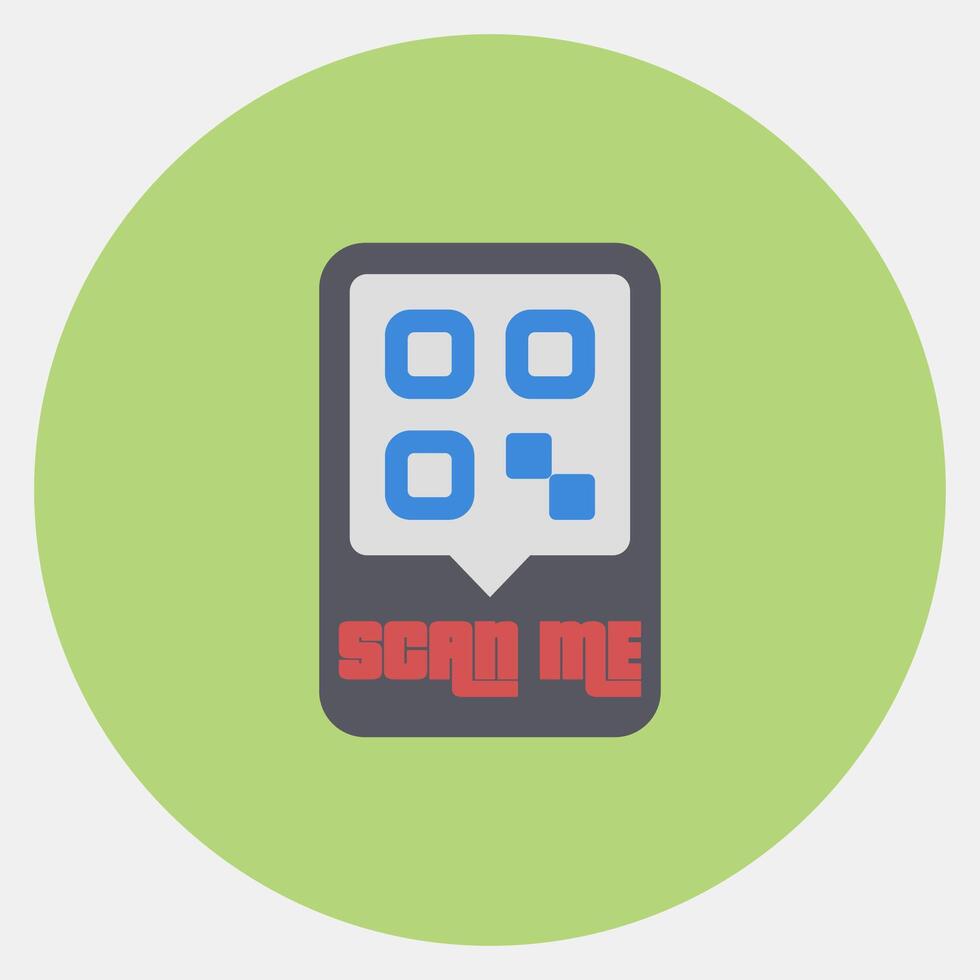 SCAN ME