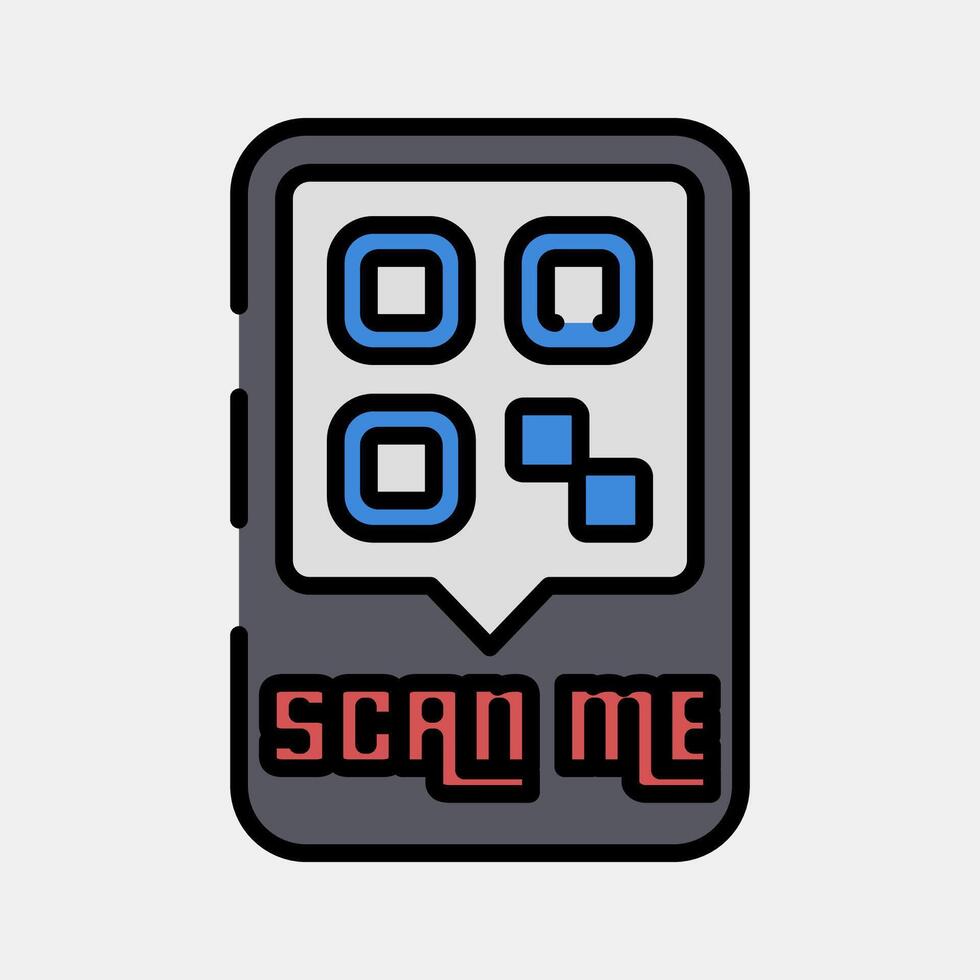 SCAN ME