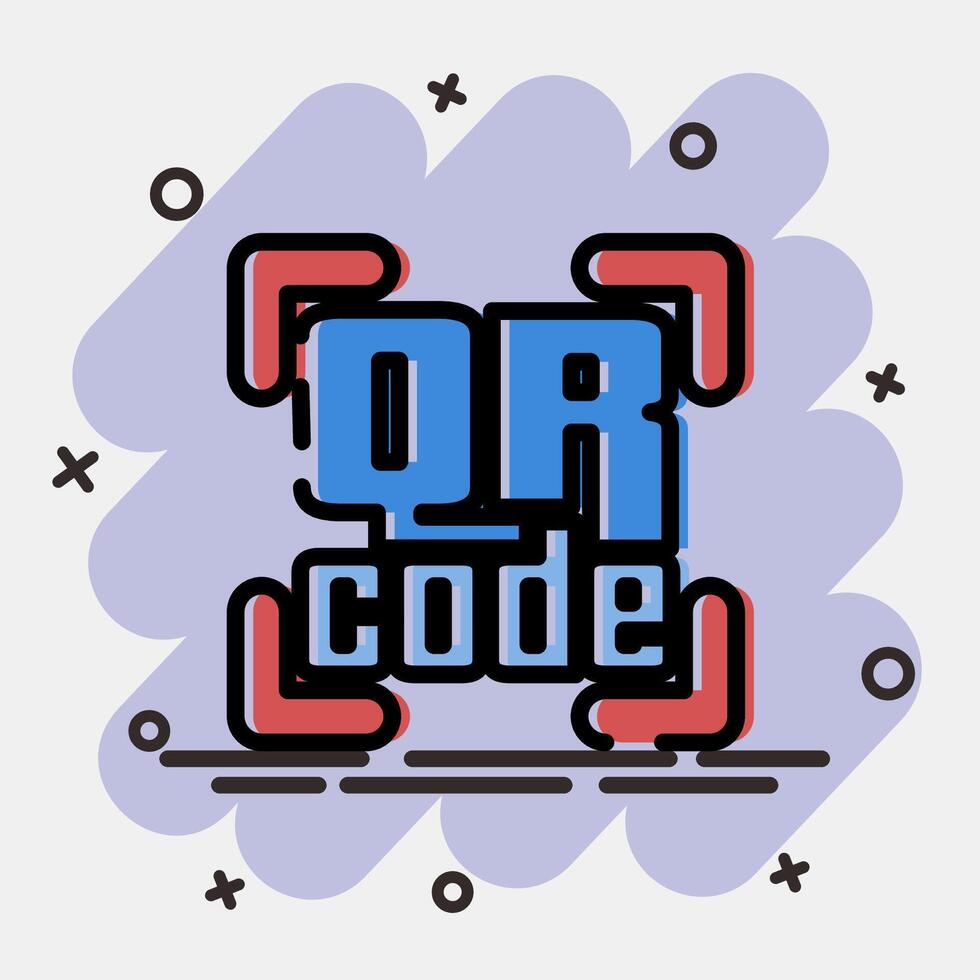 QR
code