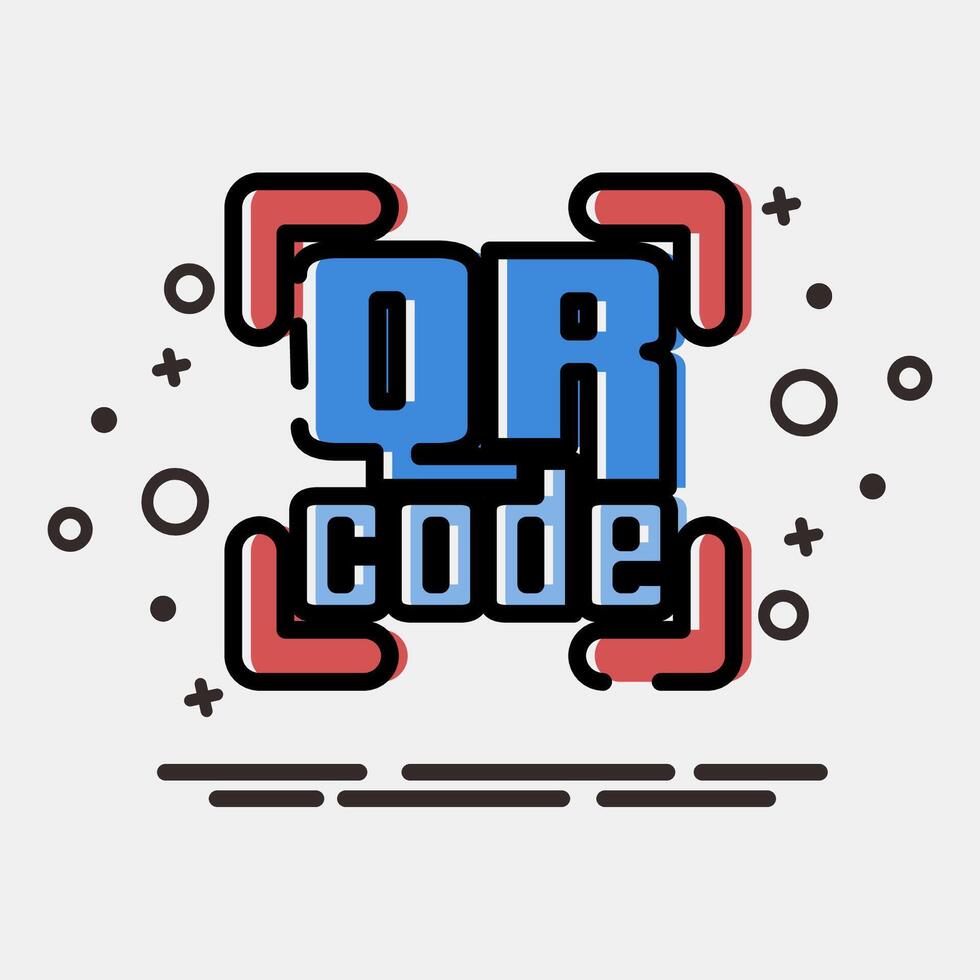 QR
code