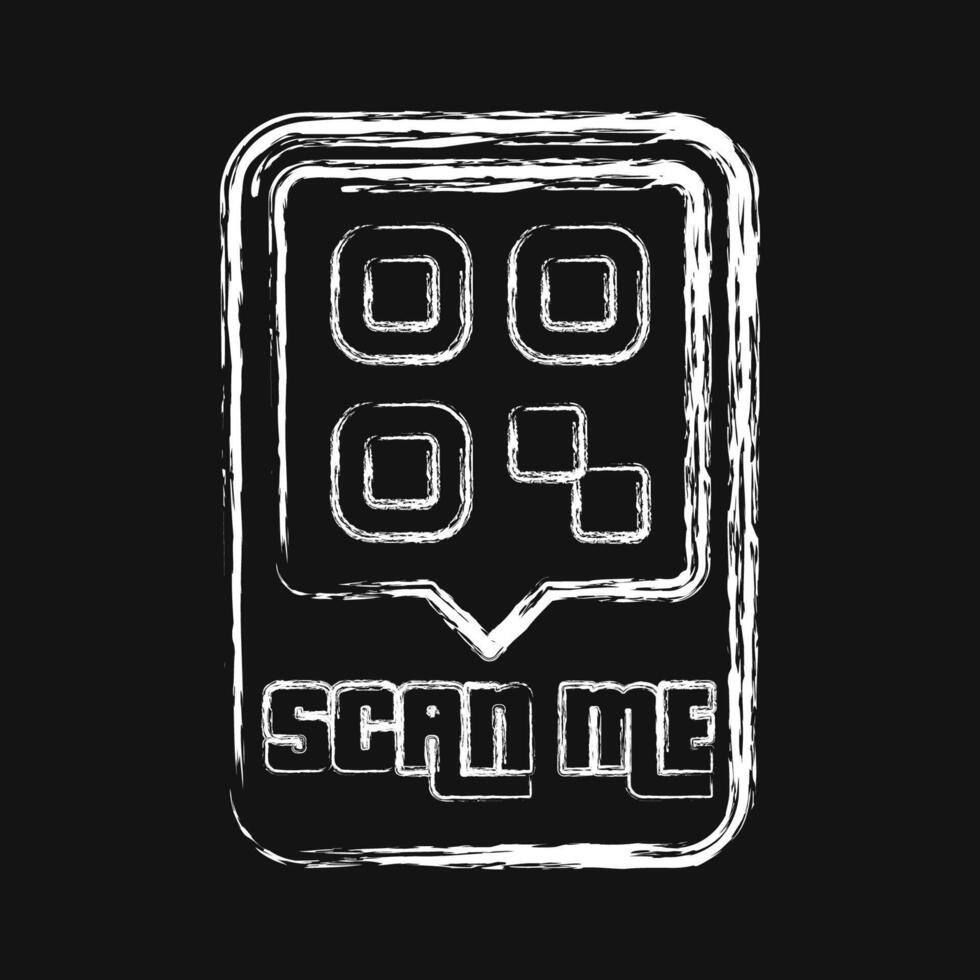 SCAN ME