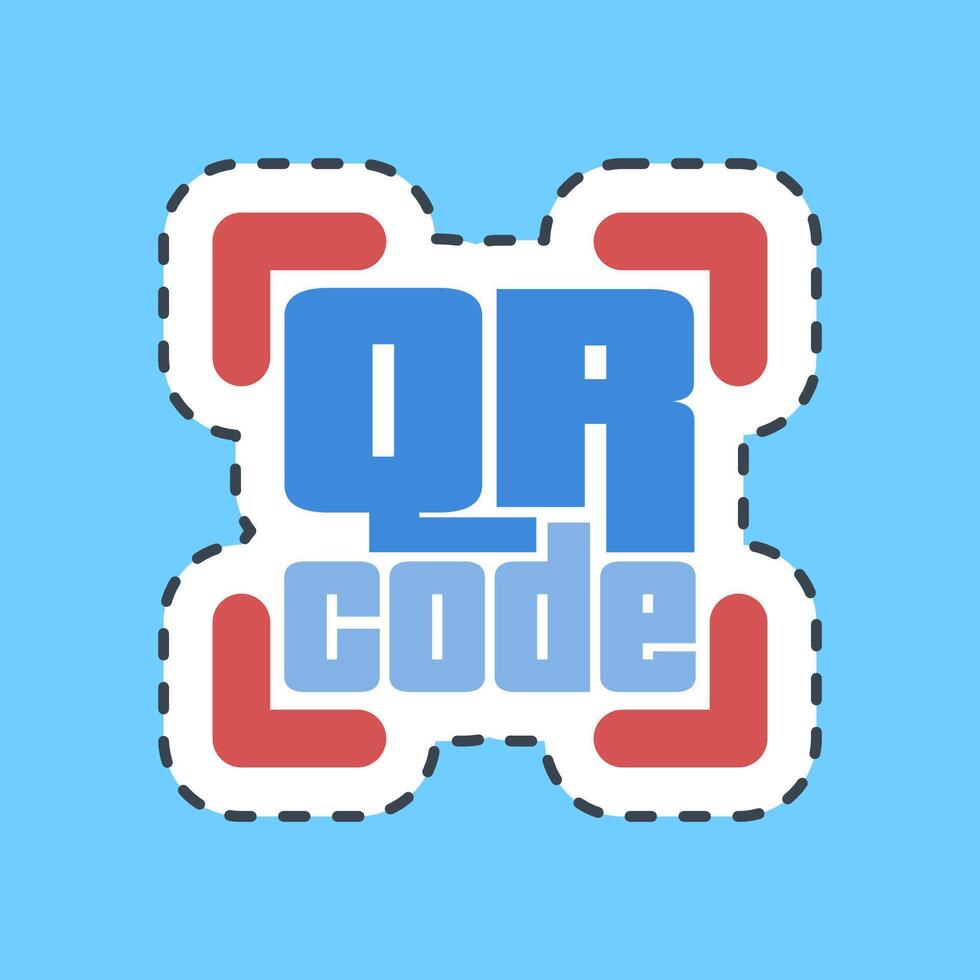 QR
code