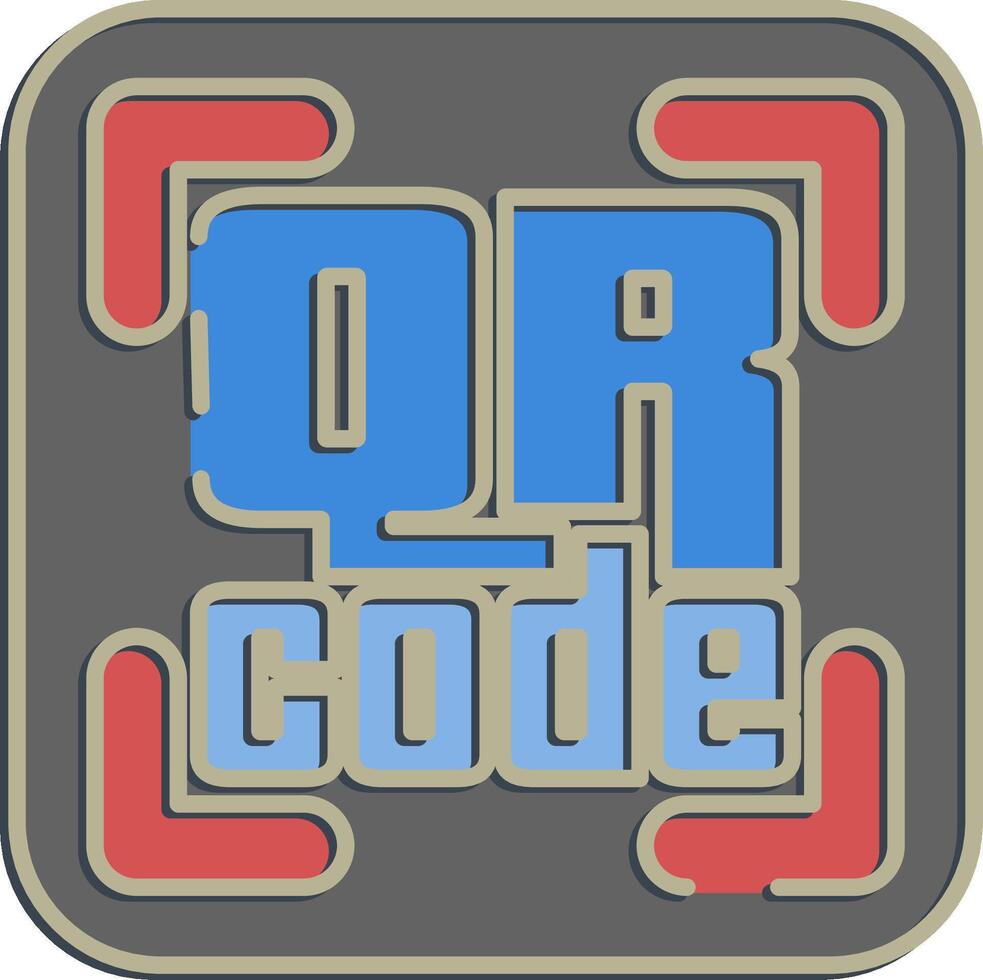 QR
code