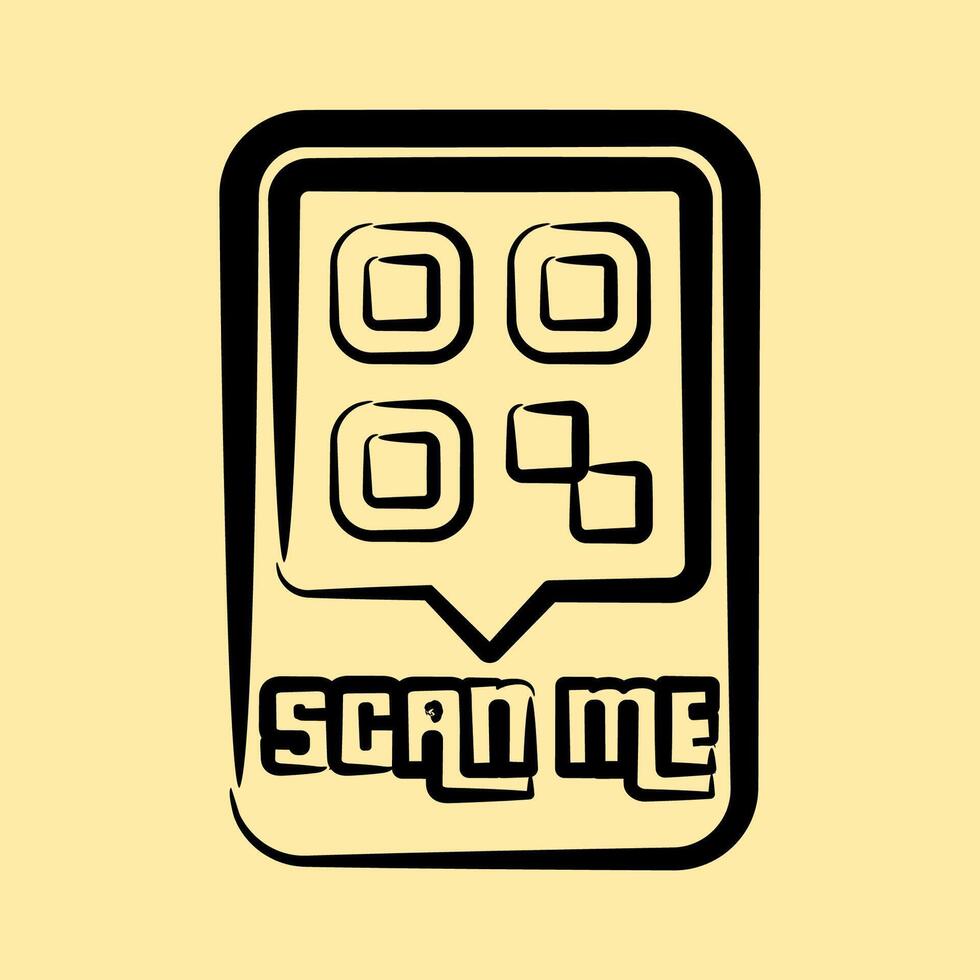 SCAN ME