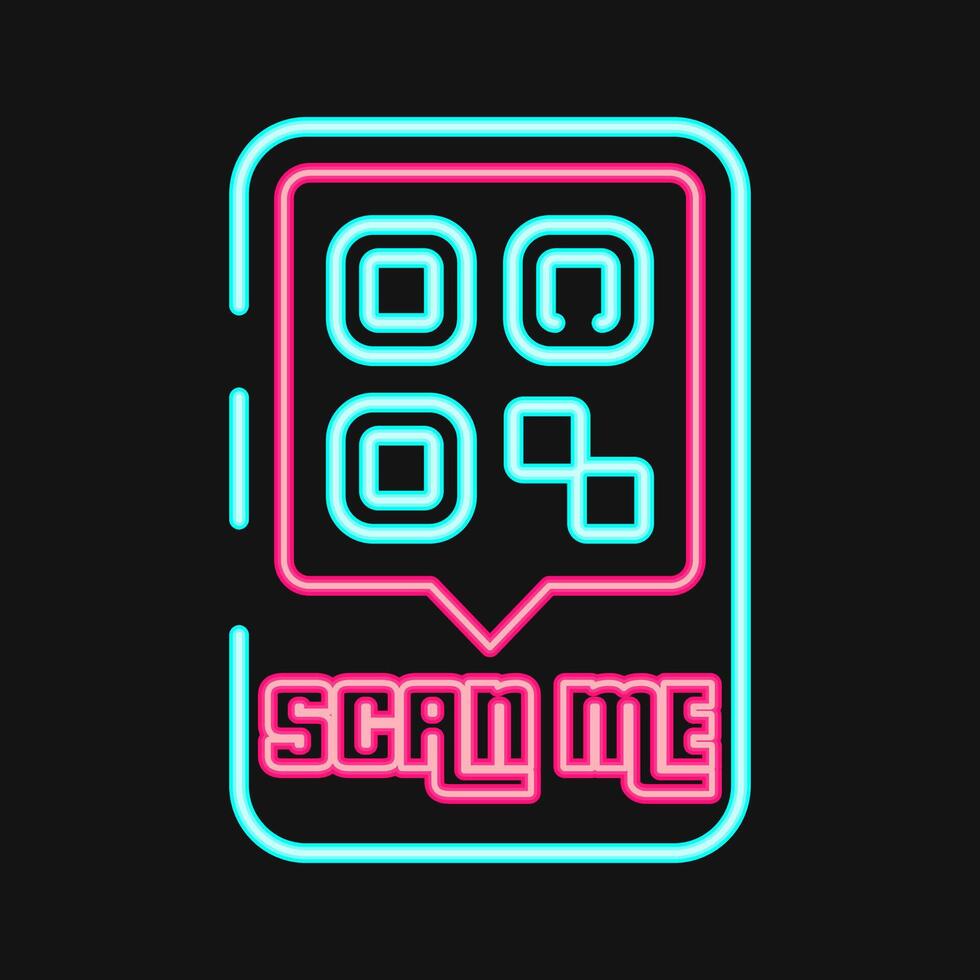 SCAN ME