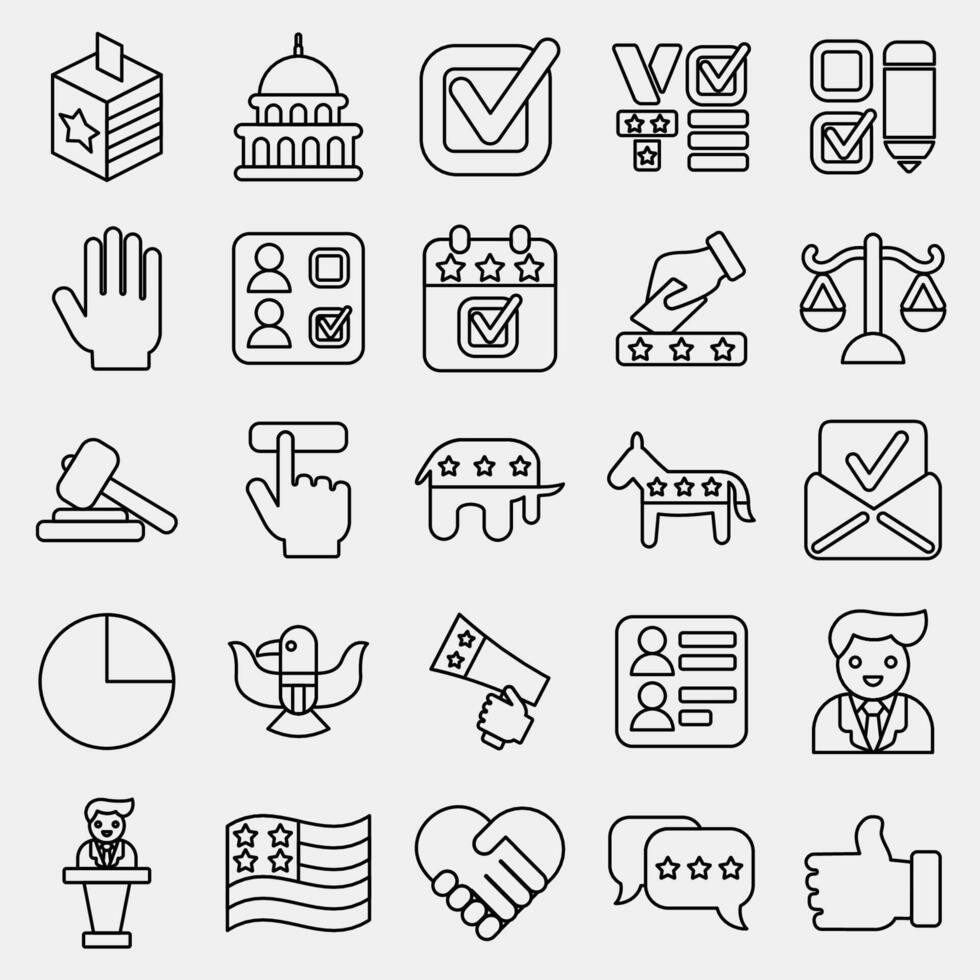 V