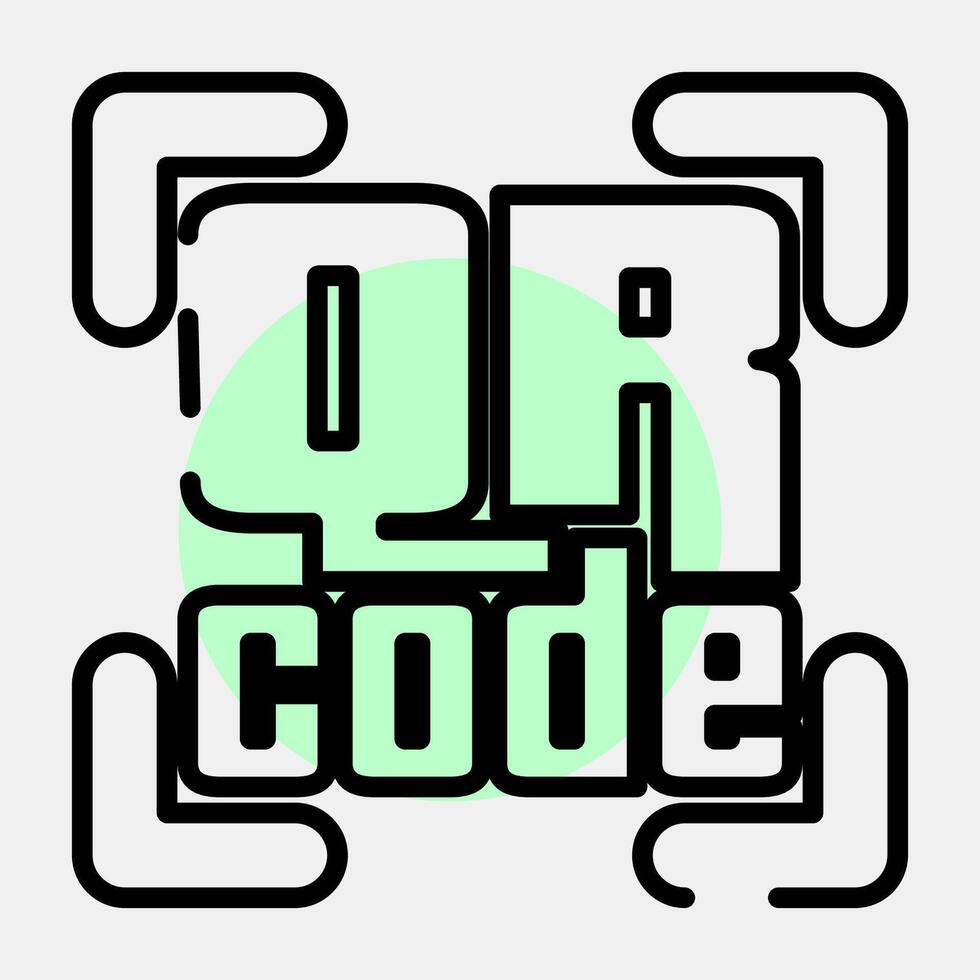 QR
code