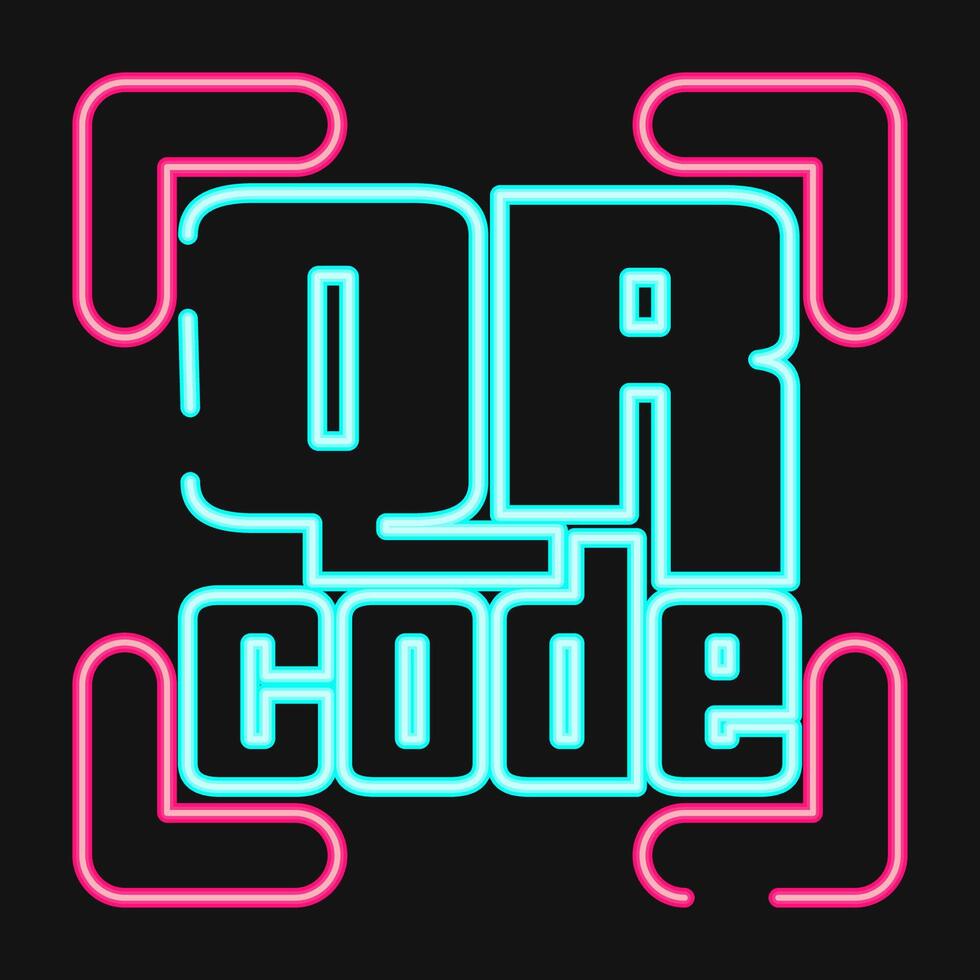 QR
code