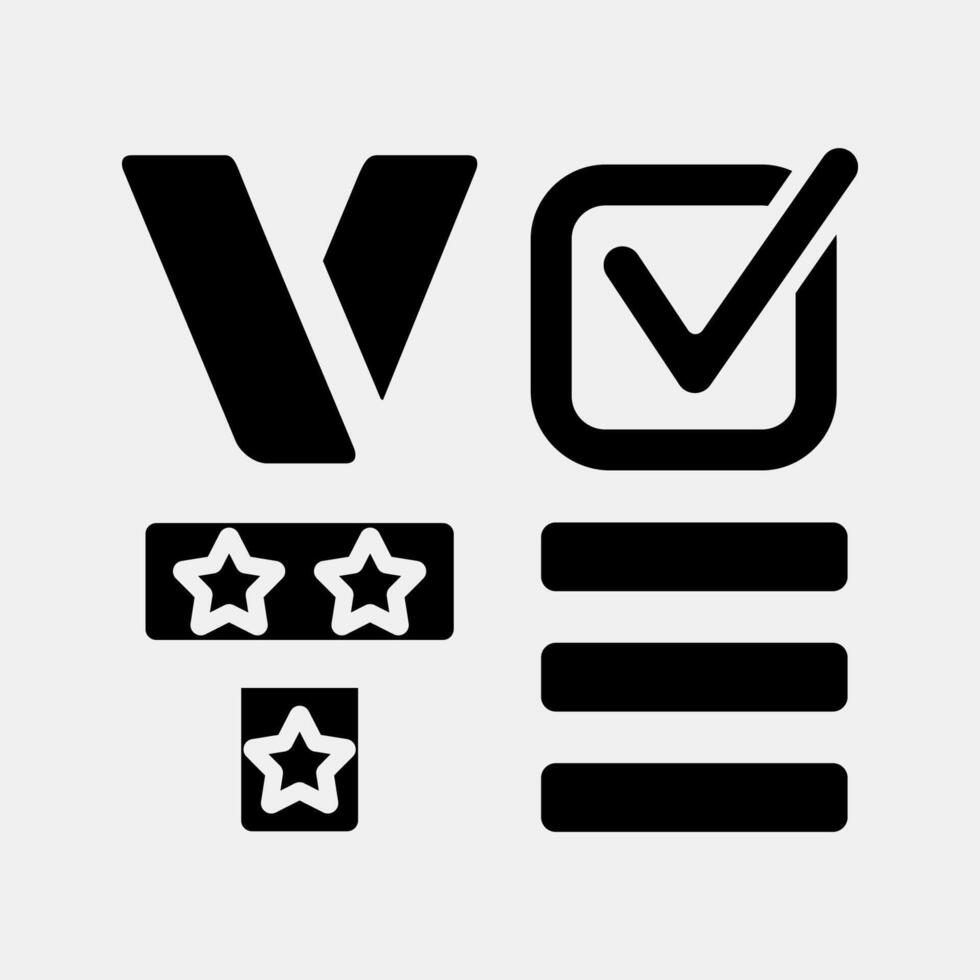 VOTE